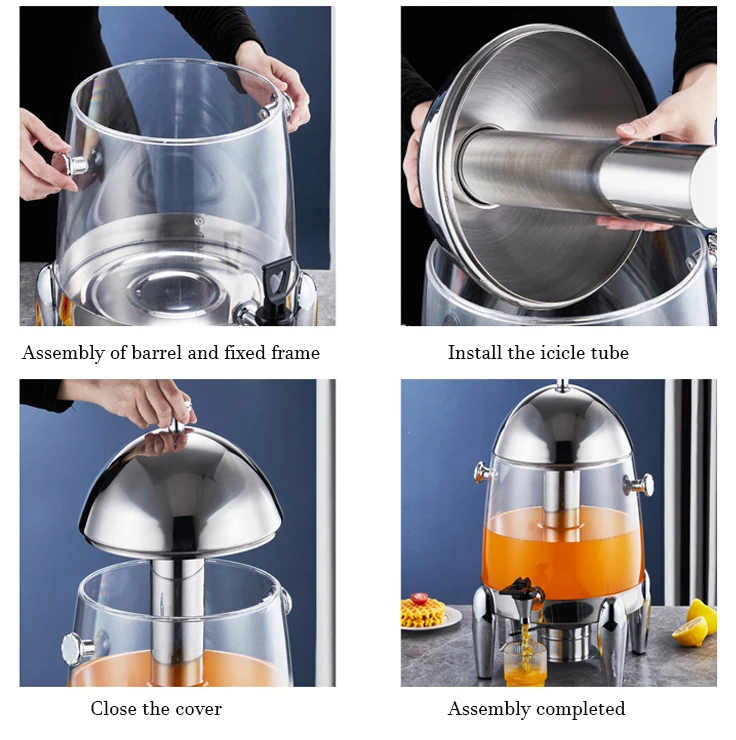 Assembly of barrel and fixed frame

Install the icicle tube

Close the cover

Assembly completed