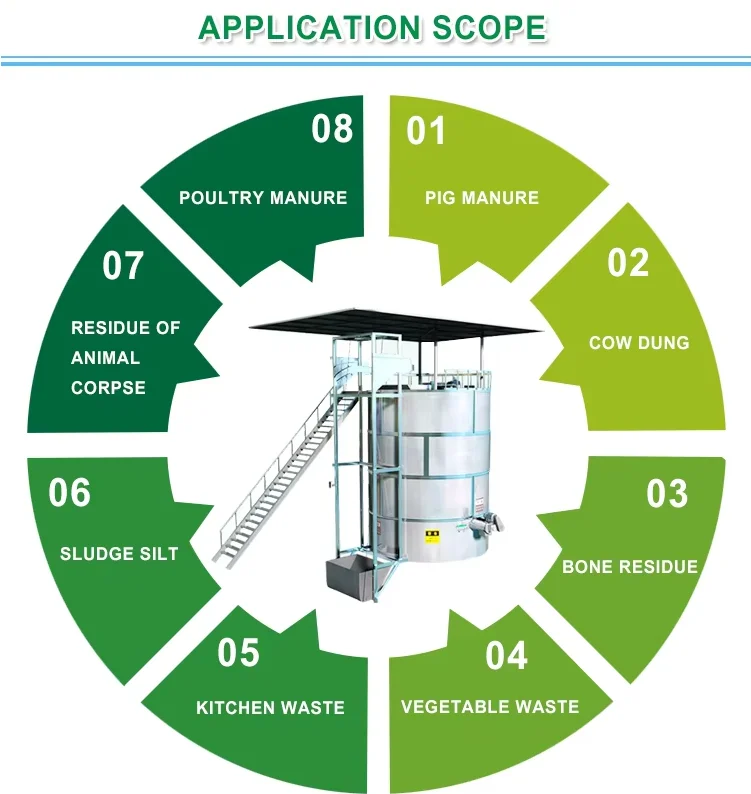 APPLICATION SCOPE

01
PIG MANURE

02
COW DUNG

03
BONE RESIDUE

04
VEGETABLE WASTE

05
KITCHEN WASTE

06
SLUDGE SILT

07
RESIDUE OF ANIMAL CORPSE

08
POULTRY MANURE