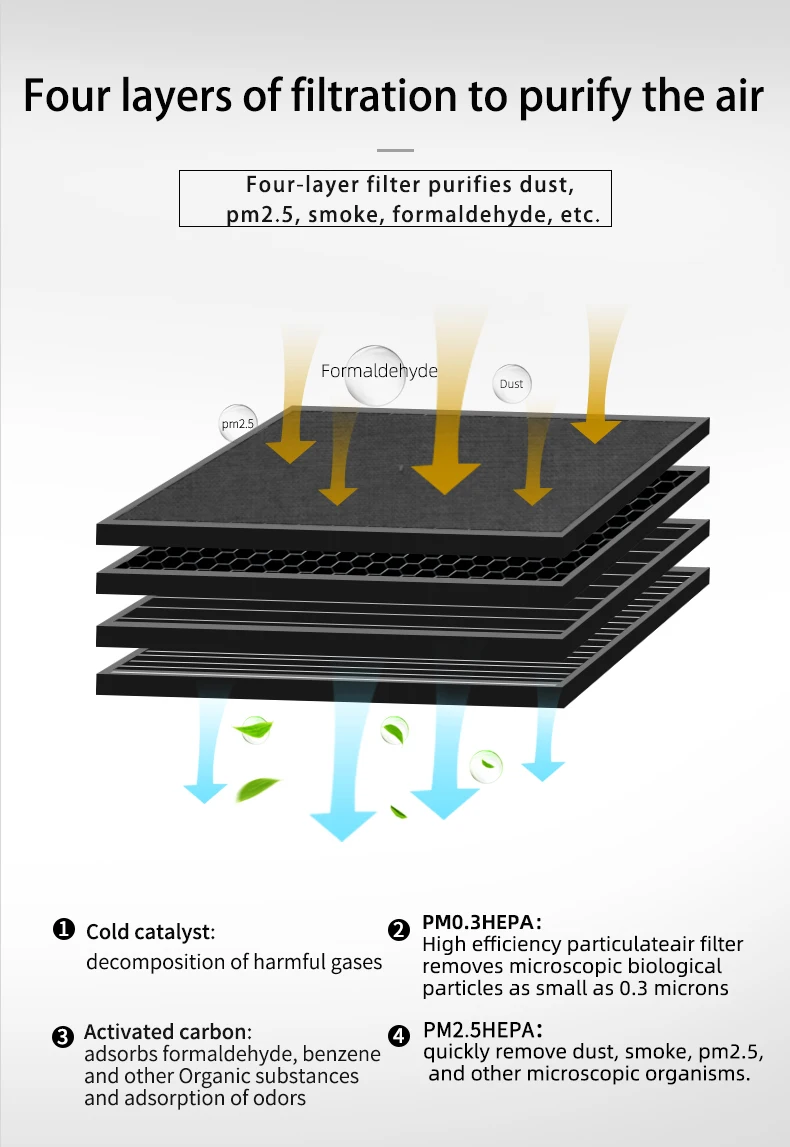 Four layers of filtration to purify the air

Four-layer filter purifies dust, pm2.5, smoke, formaldehyde, etc.

Formaldehyde

Dust

pm2.5

❶ Cold catalyst:
decomposition of harmful gases

❷ PM0.3HEPA:
High efficiency particulateair filter removes microscopic biological particles as small as 0.3 microns

❸ Activated carbon:
adsorbs formaldehyde, benzene and other Organic substances and adsorption of odors

❹ PM2.5HEPA:
quickly remove dust, smoke, pm2.5, and other microscopic organisms.