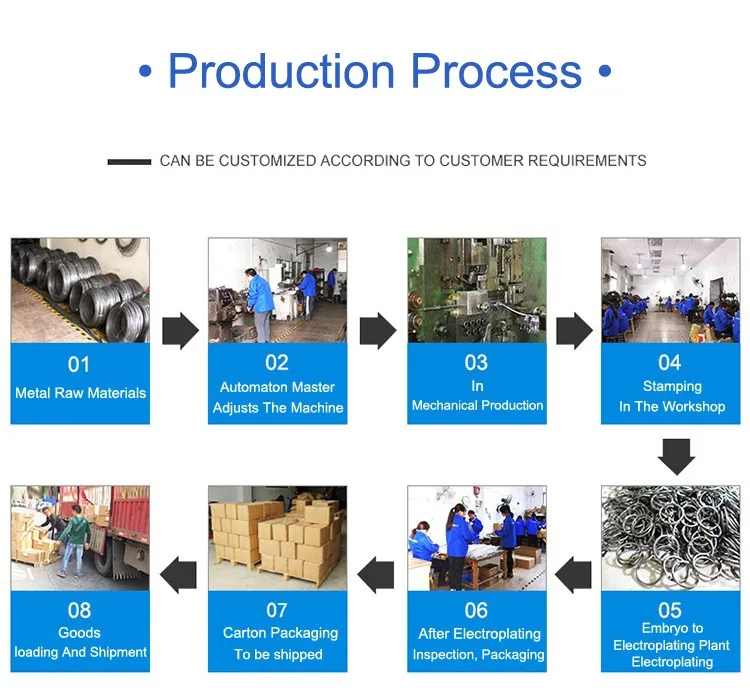 • Production Process •

CAN BE CUSTOMIZED ACCORDING TO CUSTOMER REQUIREMENTS

01
Metal Raw Materials

02
Automaton Master
Adjusts The Machine

03
In
Mechanical Production

04
Stamping
In The Workshop

05
Embryo to
Electroplating Plant
Electroplating

06
After Electroplating
Inspection, Packaging

07
Carton Packaging
To be shipped

08
Goods
loading And Shipment