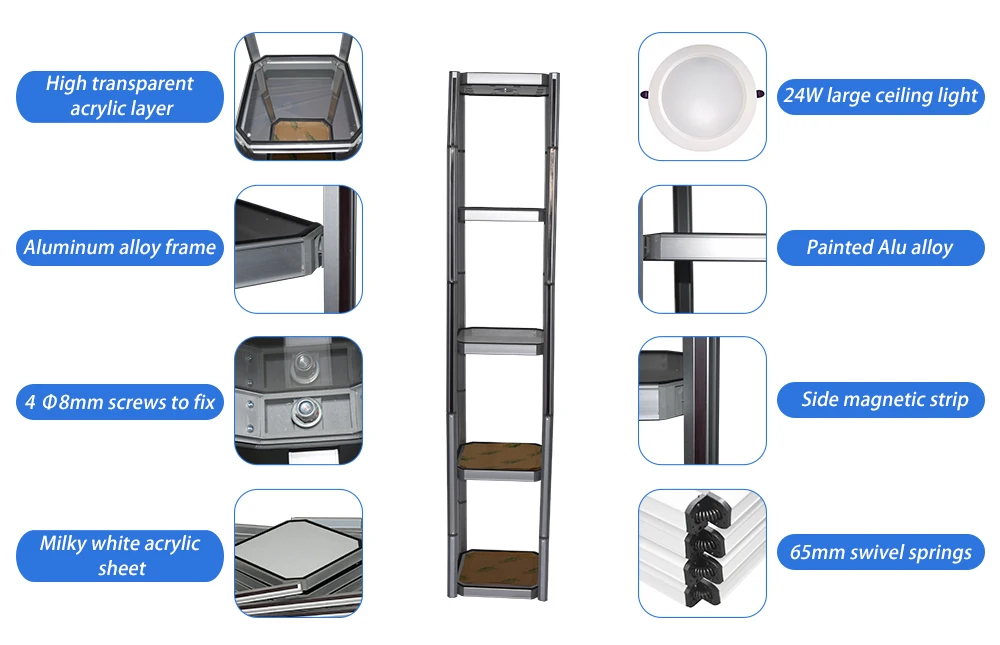 High transparent acrylic layer

Aluminum alloy frame

4 Φ8mm screws to fix

Milky white acrylic sheet

24W large ceiling light

Painted Alu alloy

Side magnetic strip

65mm swivel springs