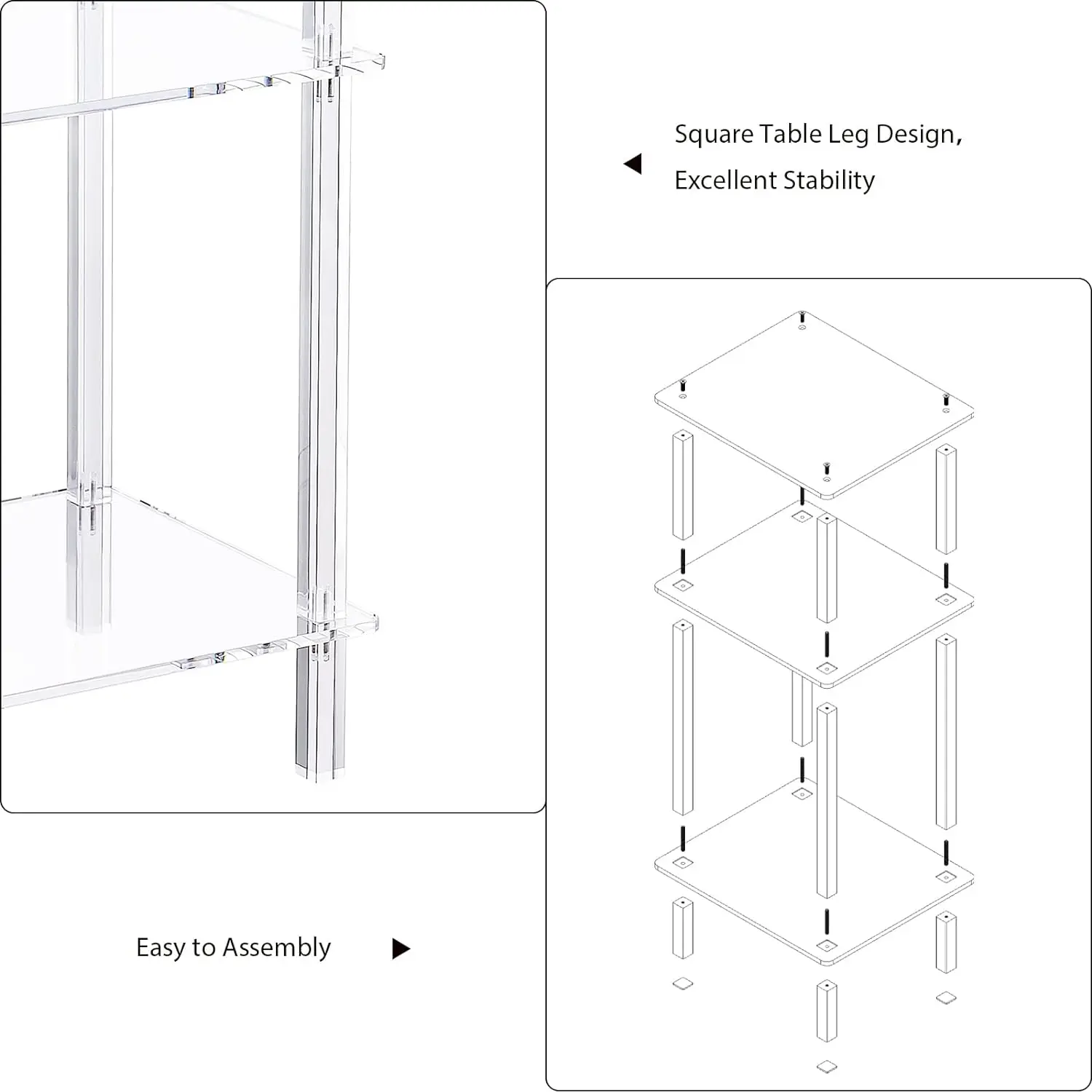 Square Table Leg Design,
Excellent Stability

Easy to Assembly