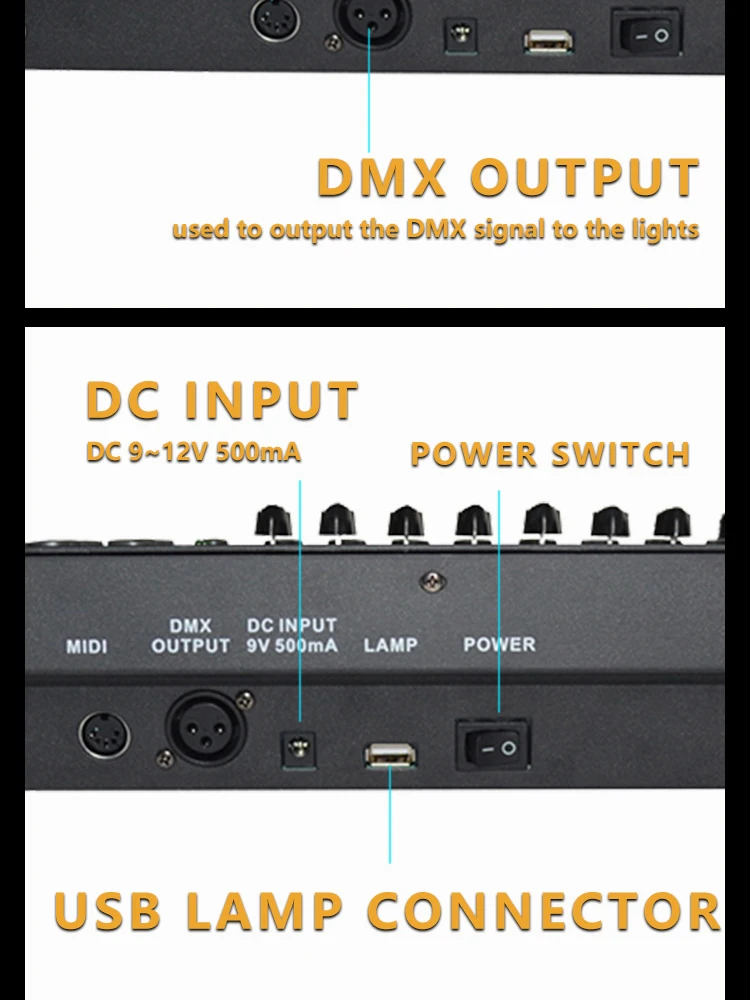 DMX OUTPUT
used to output the DMX signal to the lights

DC INPUT
DC 9~12V 500mA

POWER SWITCH

MIDI

DMX OUTPUT

DC INPUT 9V 500mA

LAMP

POWER

USB LAMP CONNECTOR