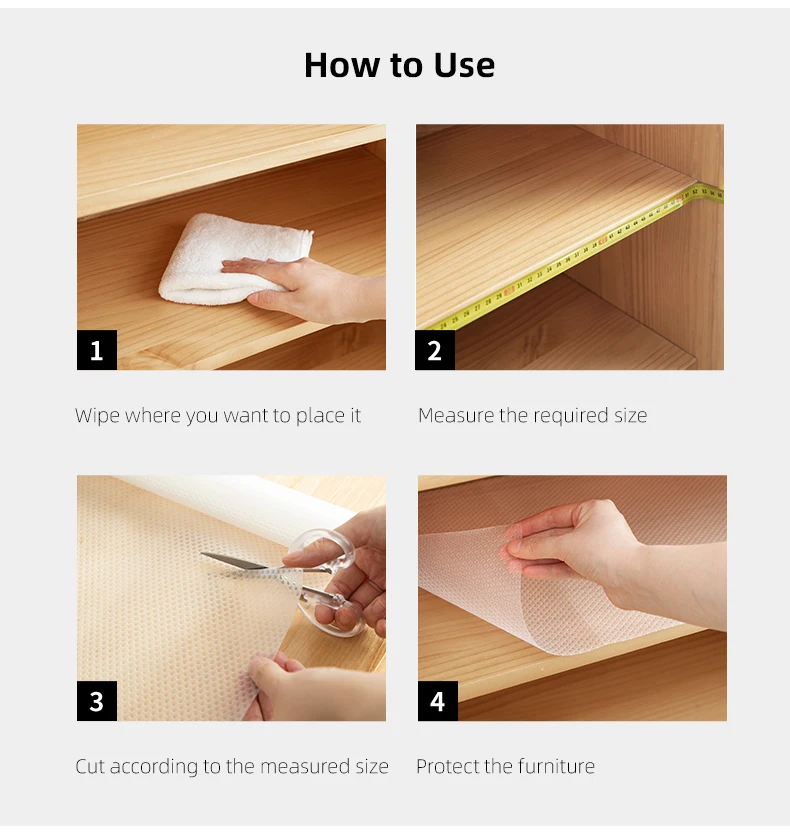 How to Use

1

Wipe where you want to place it

2

Measure the required size

3

Cut according to the measured size

4

Protect the furniture