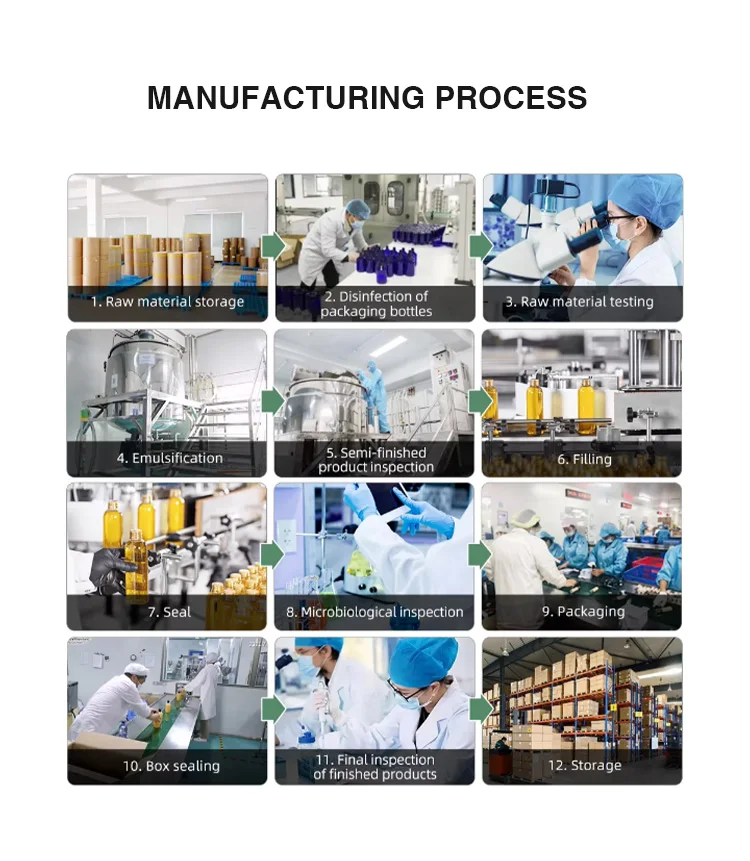 MANUFACTURING PROCESS

1. Raw material storage

2. Disinfection of packaging bottles

3. Raw material testing

4. Emulsification

5. Semi-finished product inspection

6. Filling

7. Seal

8. Microbiological inspection

9. Packaging

10. Box sealing

11. Final inspection of finished products

12. Storage