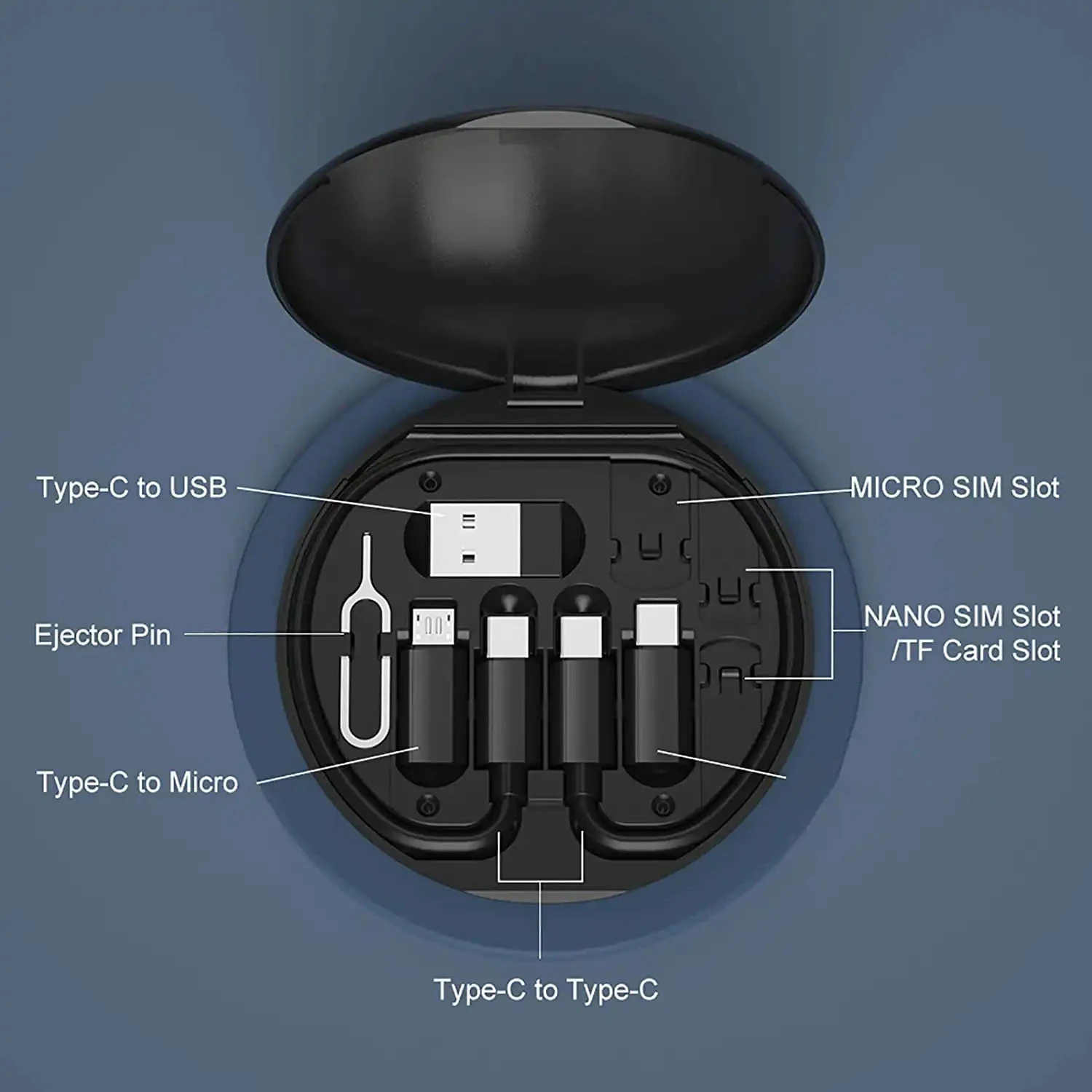 Type-C to USB

MICRO SIM Slot

Ejector Pin

NANO SIM Slot /TF Card Slot

Type-C to Micro

Type-C to Type-C