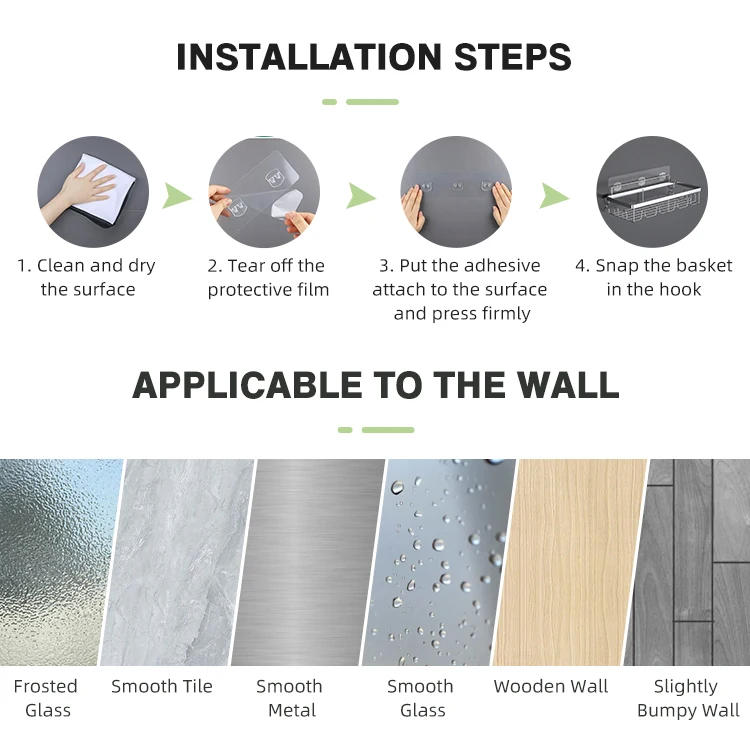 INSTALLATION STEPS

1. Clean and dry the surface

2. Tear off the protective film

3. Put the adhesive attach to the surface and press firmly

4. Snap the basket in the hook

APPLICABLE TO THE WALL

Frosted Glass

Smooth Tile

Smooth Metal

Smooth Glass

Wooden Wall

Slightly Bumpy Wall