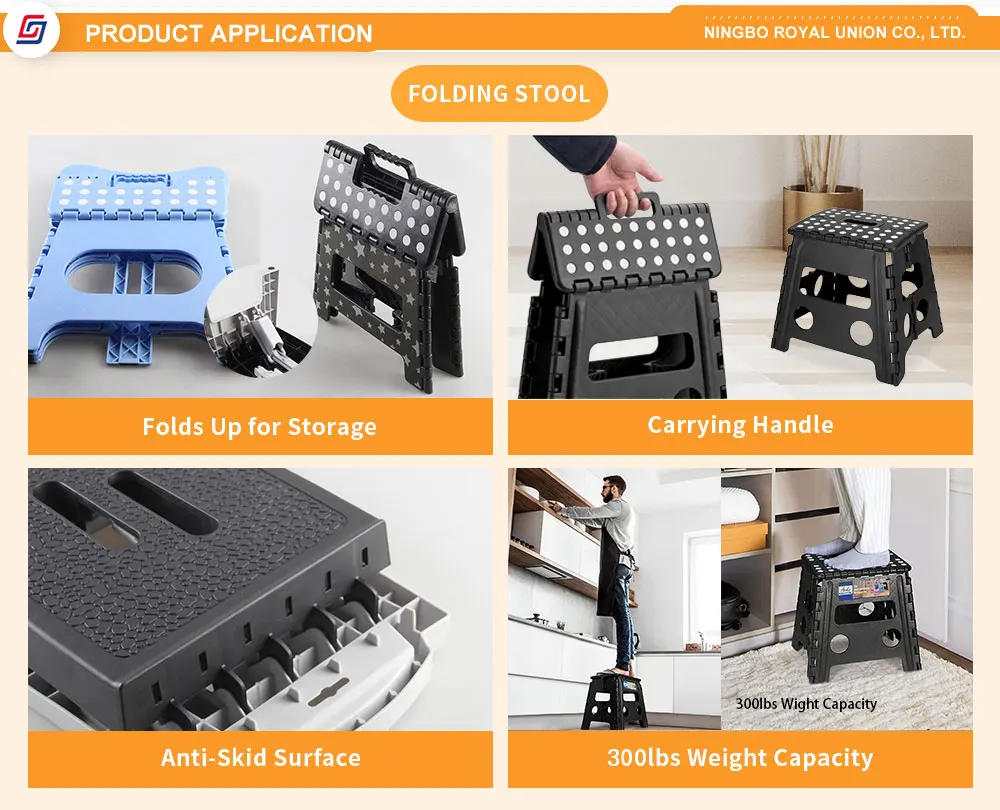 PRODUCT APPLICATION

NINGBO ROYAL UNION CO., LTD.

FOLDING STOOL

Folds Up for Storage

Carrying Handle

Anti-Skid Surface

300lbs Wight Capacity

300lbs Weight Capacity