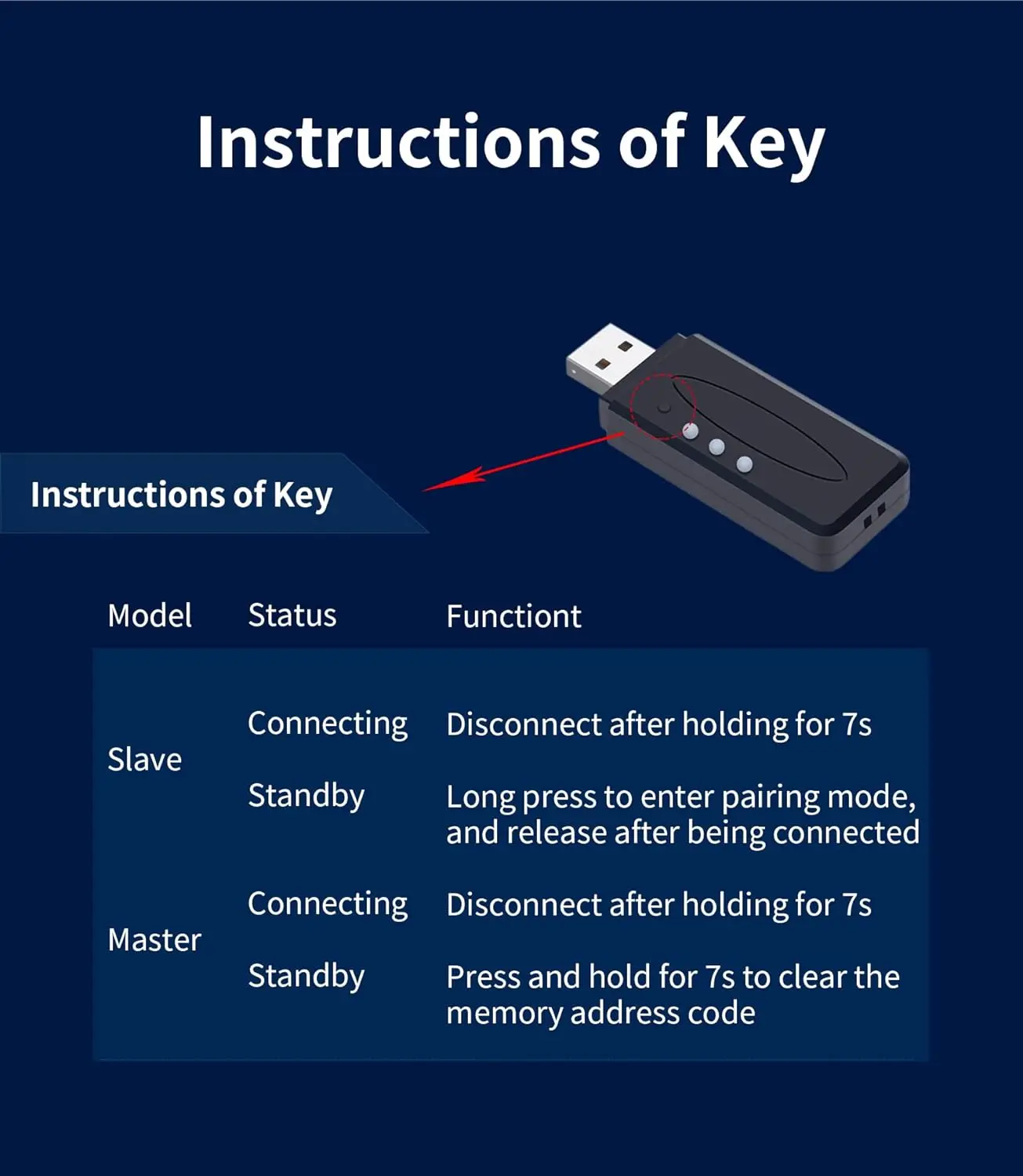 Instructions of Key

Instructions of Key

| Model | Status | Functiont |
|---|---|---|
| Slave | Connecting | Disconnect after holding for 7s |
| | Standby | Long press to enter pairing mode, and release after being connected |
| Master | Connecting | Disconnect after holding for 7s |
| | Standby | Press and hold for 7s to clear the memory address code |