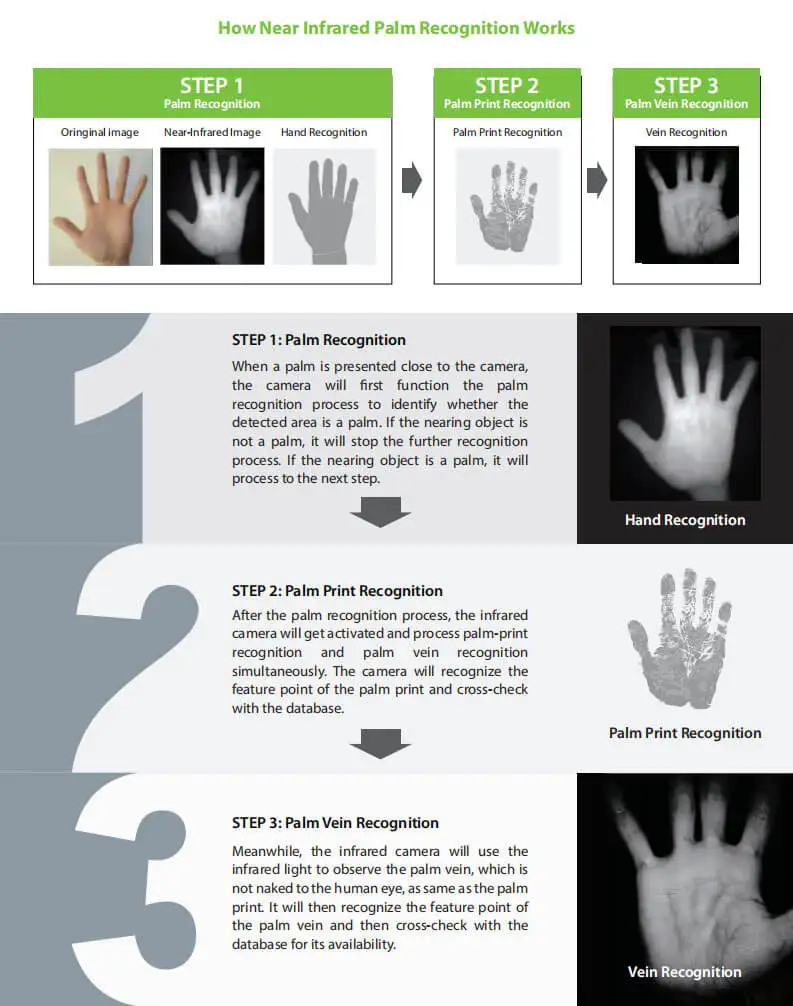 How Near Infrared Palm Recognition Works

STEP 1
Palm Recognition

Oringinal Image

Near-Infrared Image

Hand Recognition

STEP 2
Palm Print Recognition

Palm Print Recognition

STEP 3
Palm Vein Recognition

Vein Recognition

1

STEP 1: Palm Recognition

When a palm is presented close to the camera, the camera will first function the palm recognition process to identify whether the detected area is a palm. If the nearing object is not a palm, it will stop the further recognition process. If the nearing object is a palm, it will process to the next step.

Hand Recognition

2

STEP 2: Palm Print Recognition

After the palm recognition process, the infrared camera will get activated and process palm-print recognition and palm vein recognition simultaneously. The camera will recognize the feature point of the palm print and cross-check with the database.

Palm Print Recognition

3

STEP 3: Palm Vein Recognition

Meanwhile, the infrared camera will use the infrared light to observe the palm vein, which is not naked to the human eye, as same as the palm print. It will then recognize the feature point of the palm vein and then cross-check with the database for its availability.

Vein Recognition