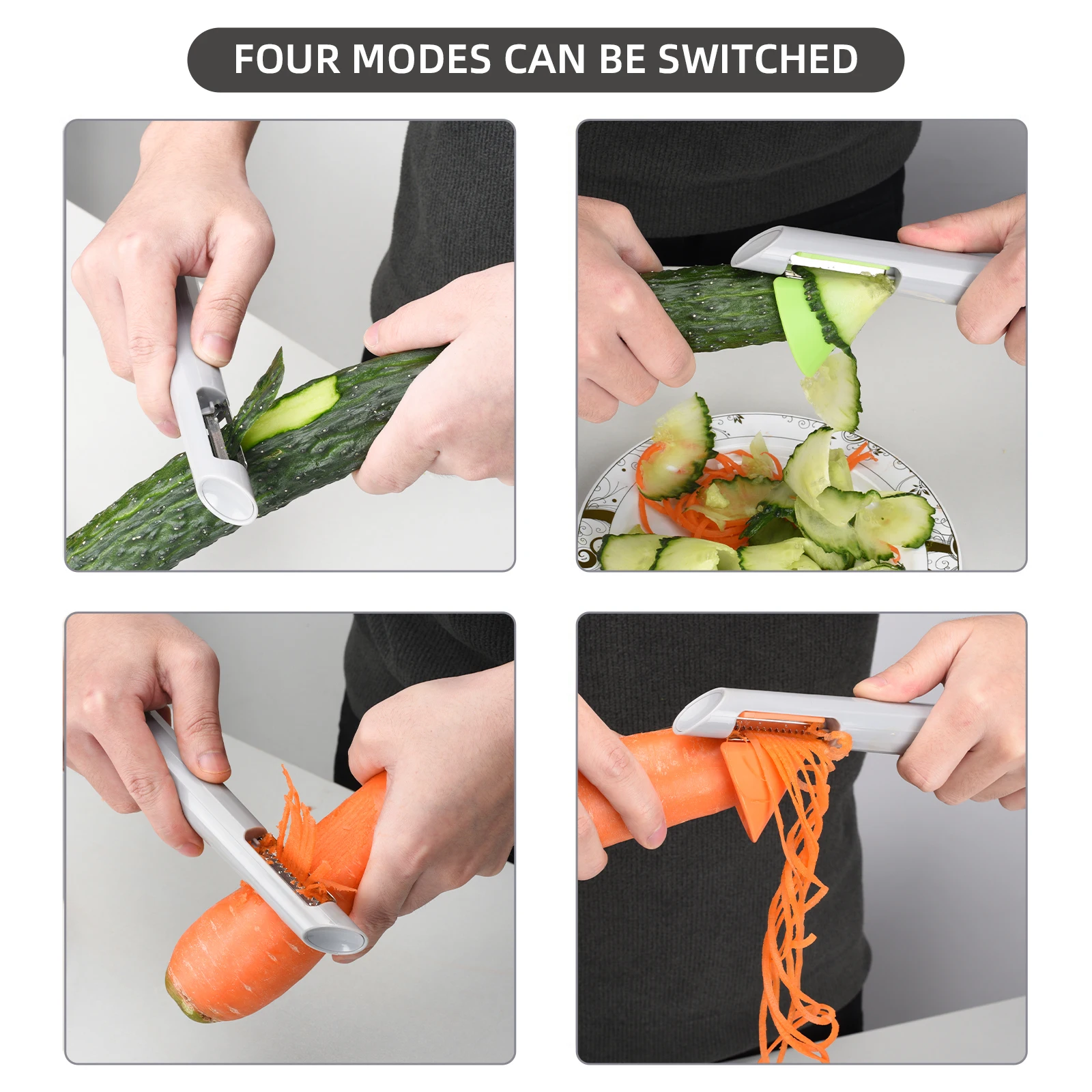 FOUR MODES CAN BE SWITCHED