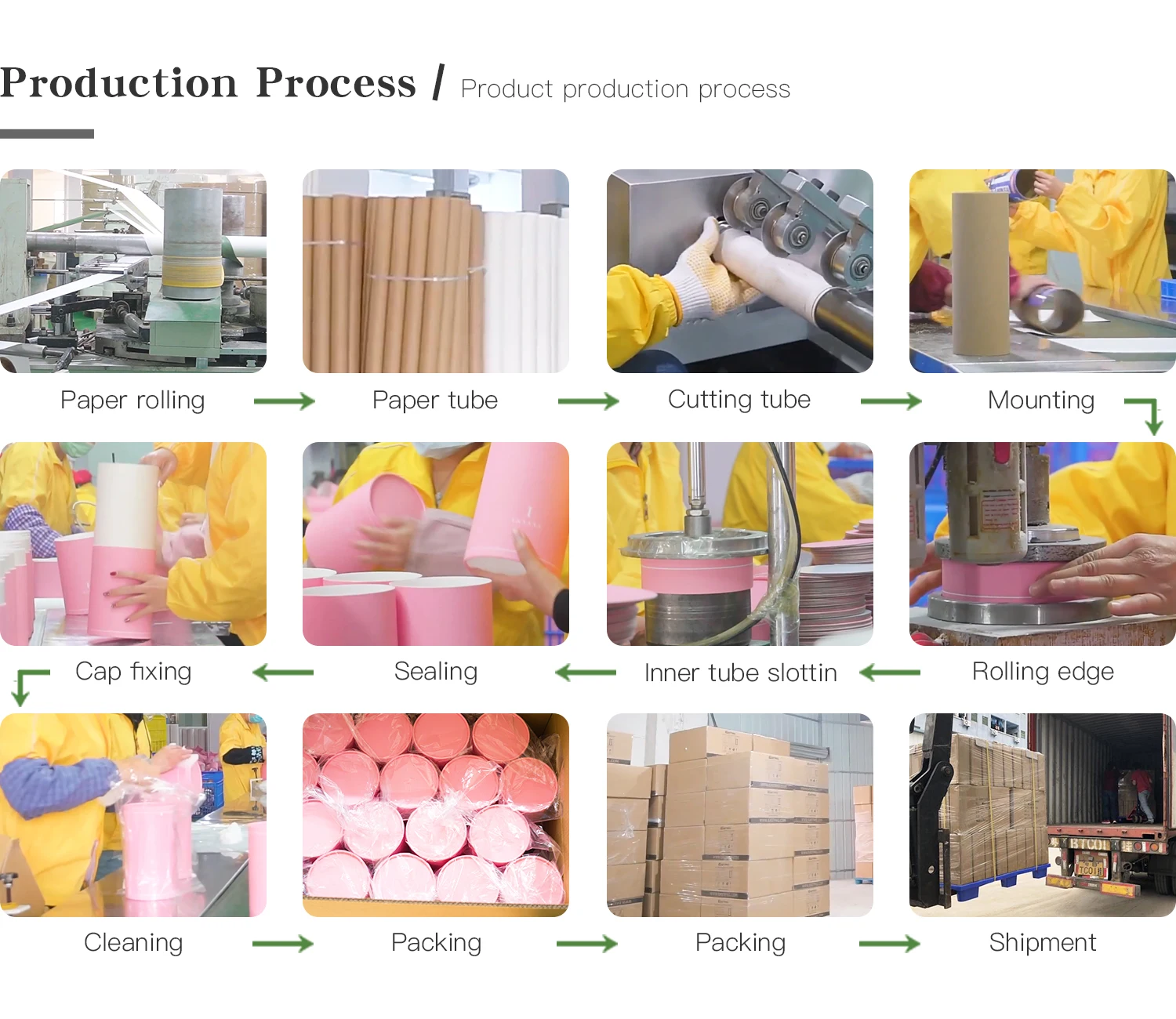 Production Process / Product production process

Paper rolling

Paper tube

Cutting tube

Mounting

Cap fixing

Sealing

Inner tube slottin

Rolling edge

Cleaning

Packing

Packing

Shipment