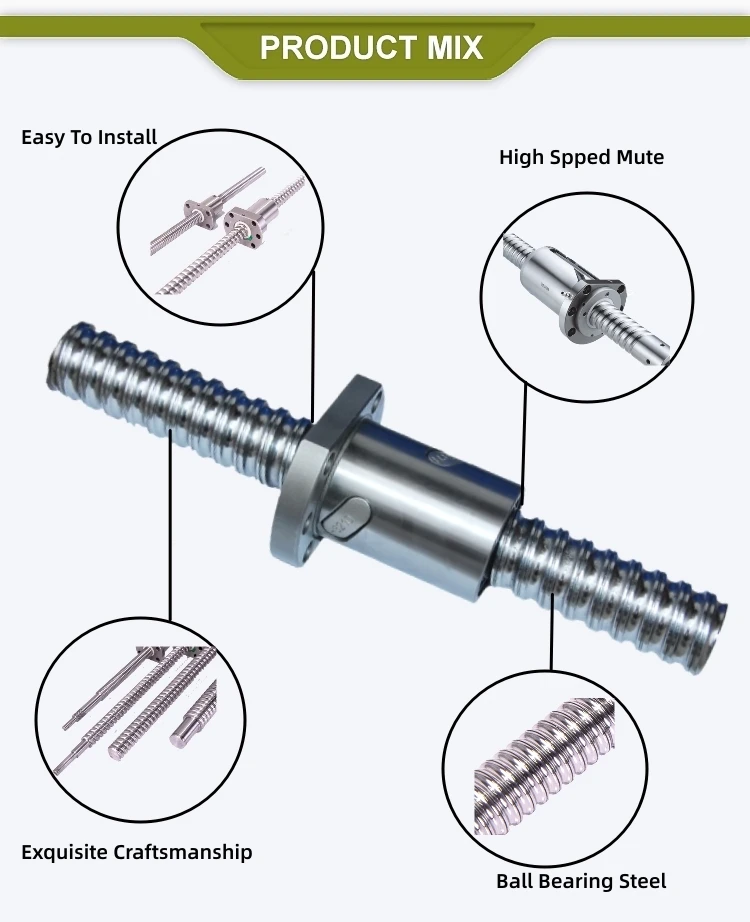 PRODUCT MIX

Easy To Install

High Spped Mute

Exquisite Craftsmanship

Ball Bearing Steel