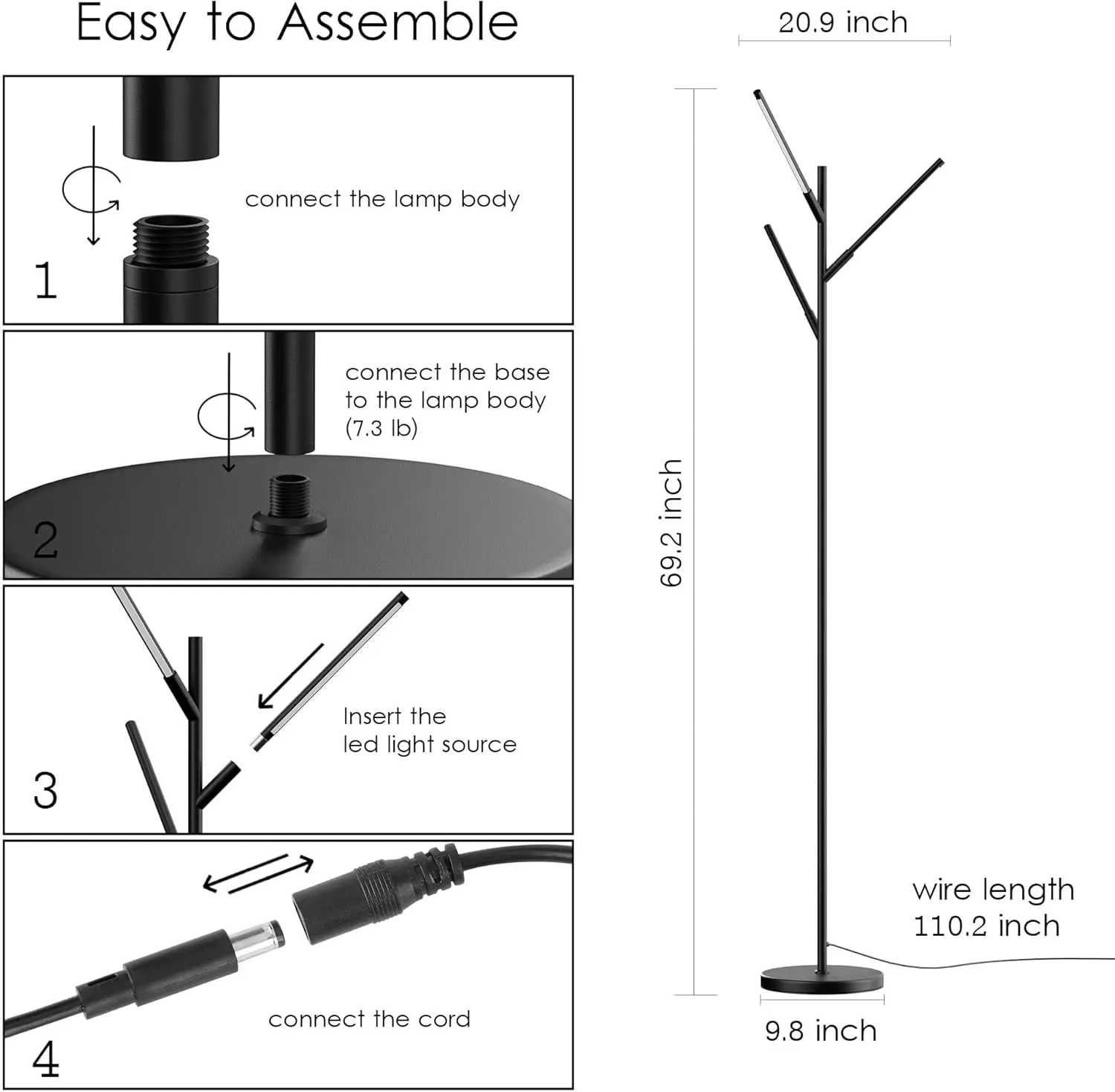 Easy to Assemble

connect the lamp body

1

connect the base to the lamp body (7.3 lb)

2

Insert the led light source

3

connect the cord

4

20.9 inch

69.2 inch

wire length 110.2 inch

9.8 inch