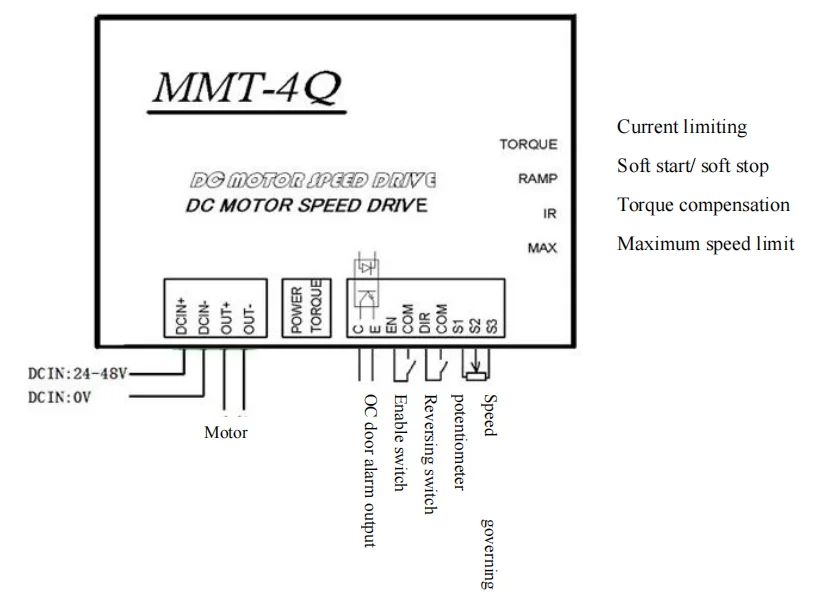 MMT-4Q

DC MOTOR SPEED DRIVE
DC MOTOR SPEED DRIVE

TORQUE
RAMP
IR
MAX

Current limiting
Soft start/ soft stop
Torque compensation
Maximum speed limit

DCIN+
DCIN-
OUT+
OUT-

POWER
TORQUE

C
E
EN
COM
DIR
COM
S1
S2
S3

DCIN:24-48V
DCIN:0V

Motor

OC door alarm output
Enable switch
Reversing switch
potentiometer
Speed
governing