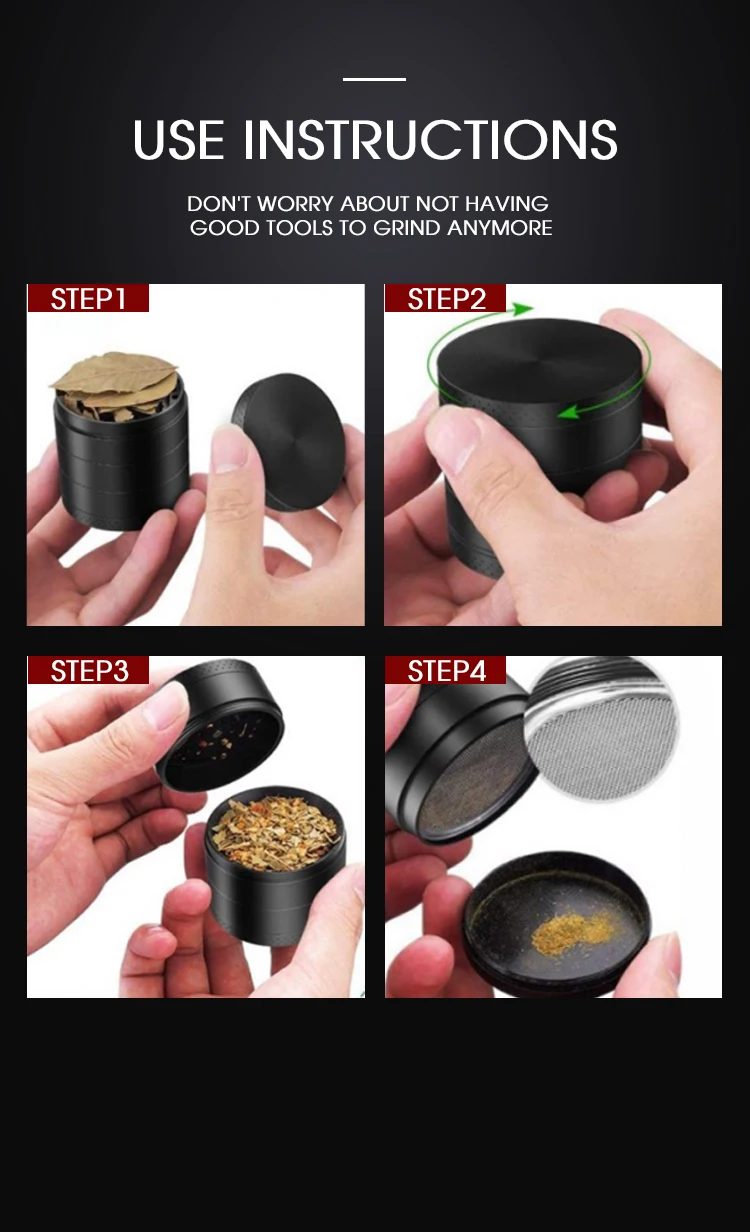 USE INSTRUCTIONS

DON'T WORRY ABOUT NOT HAVING GOOD TOOLS TO GRIND ANYMORE

STEP1

STEP2

STEP3

STEP4