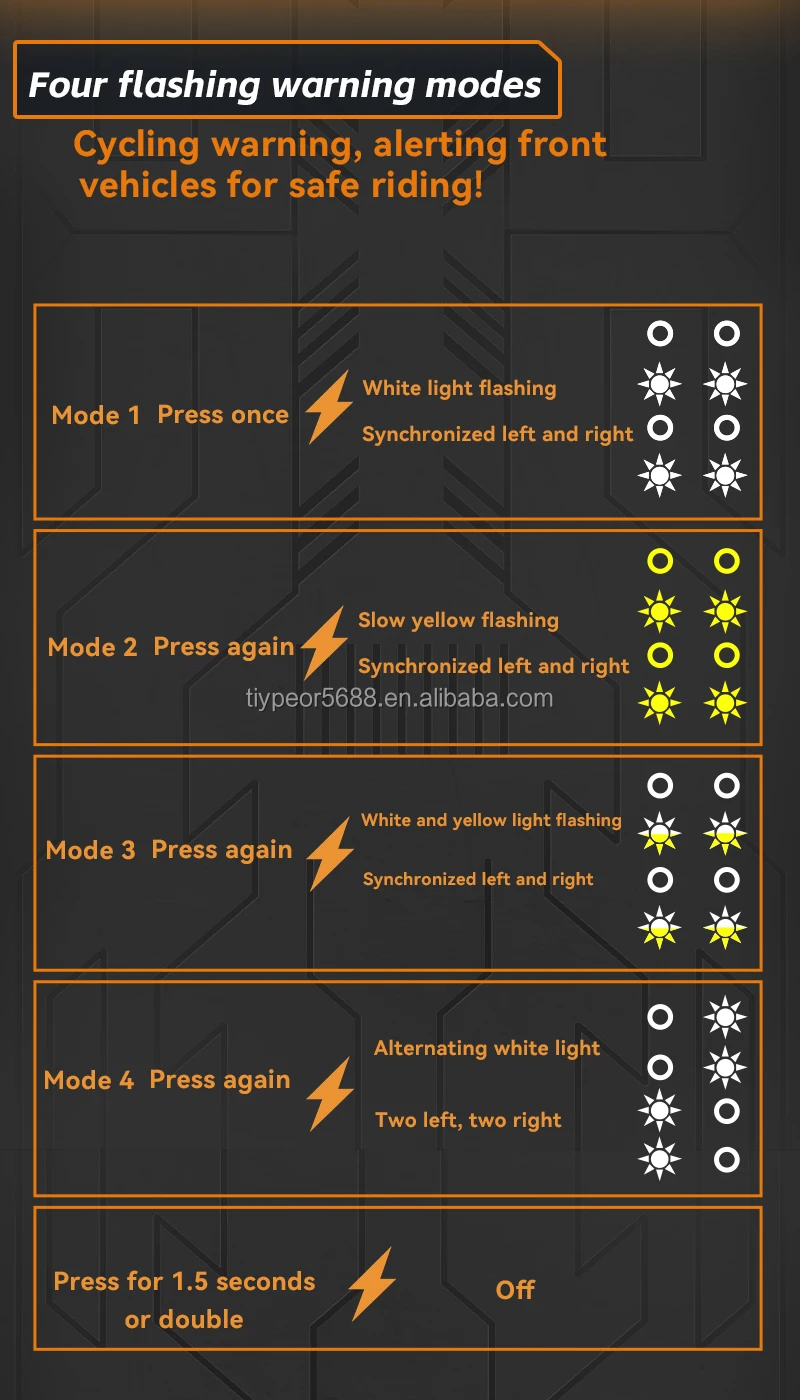 Four flashing warning modes

Cycling warning, alerting front vehicles for safe riding!

Mode 1 Press once

White light flashing
Synchronized left and right

Mode 2 Press again

Slow yellow flashing
Synchronized left and right

tiypeor5688.en.alibaba.com

Mode 3 Press again

White and yellow light flashing
Synchronized left and right

Mode 4 Press again

Alternating white light
Two left, two right

Press for 1.5 seconds or double

Off