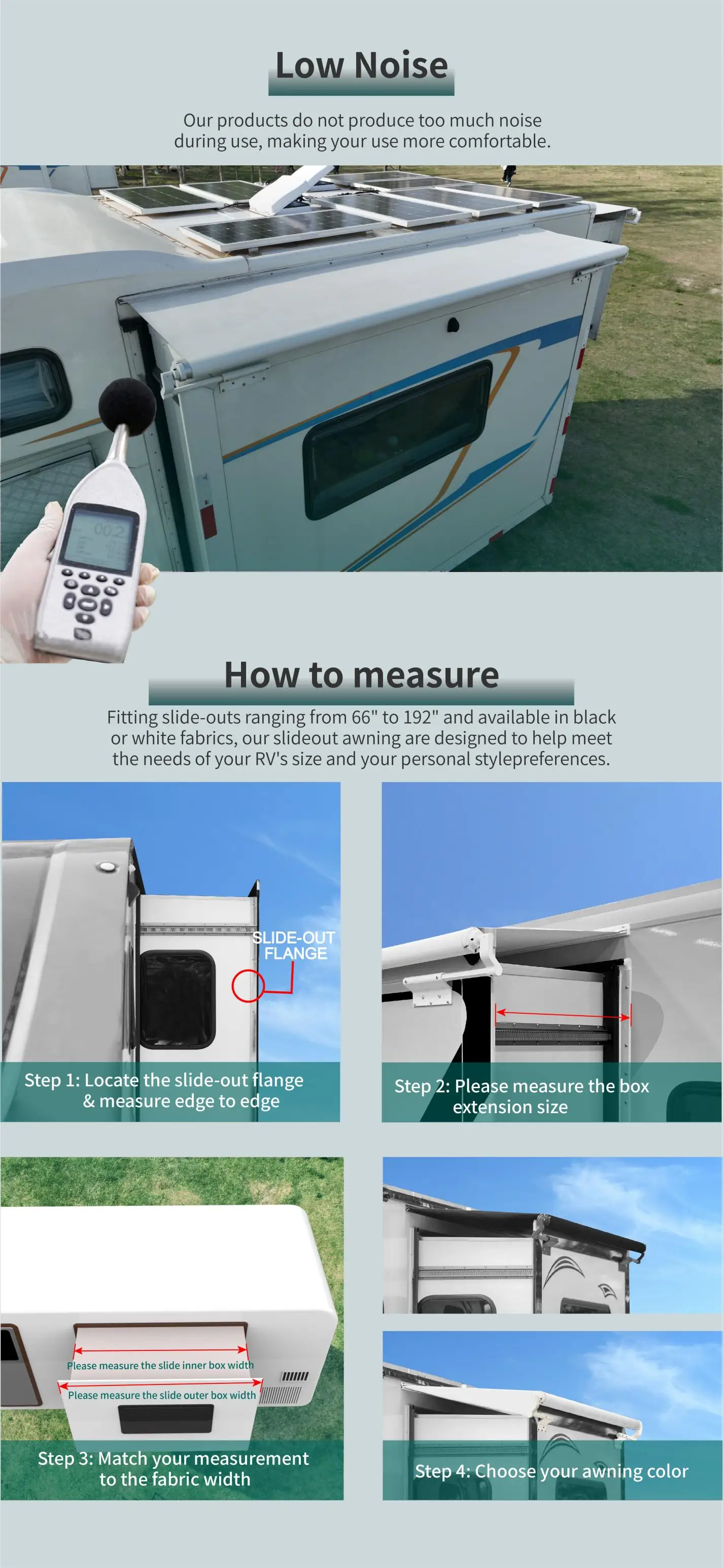 Low Noise

Our products do not produce too much noise during use, making your use more comfortable.

00.2

How to measure

Fitting slide-outs ranging from 66" to 192" and available in black or white fabrics, our slideout awning are designed to help meet the needs of your RV's size and your personal stylepreferences.

SLIDE-OUT FLANGE

Step 1: Locate the slide-out flange & measure edge to edge

Step 2: Please measure the box extension size

Please measure the slide inner box width

Please measure the slide outer box width

Step 3: Match your measurement to the fabric width

Step 4: Choose your awning color