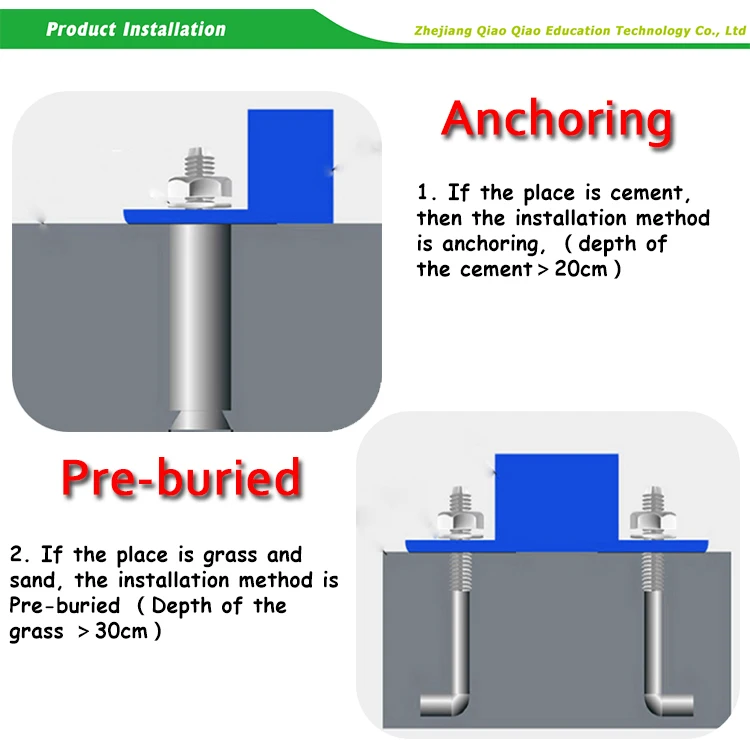 Product Installation

Zhejiang Qiao Qiao Education Technology Co., Ltd

Anchoring

1. If the place is cement, then the installation method is anchoring, ( depth of the cement > 20cm )

Pre-buried

2. If the place is grass and sand, the installation method is Pre-buried ( Depth of the grass > 30cm )