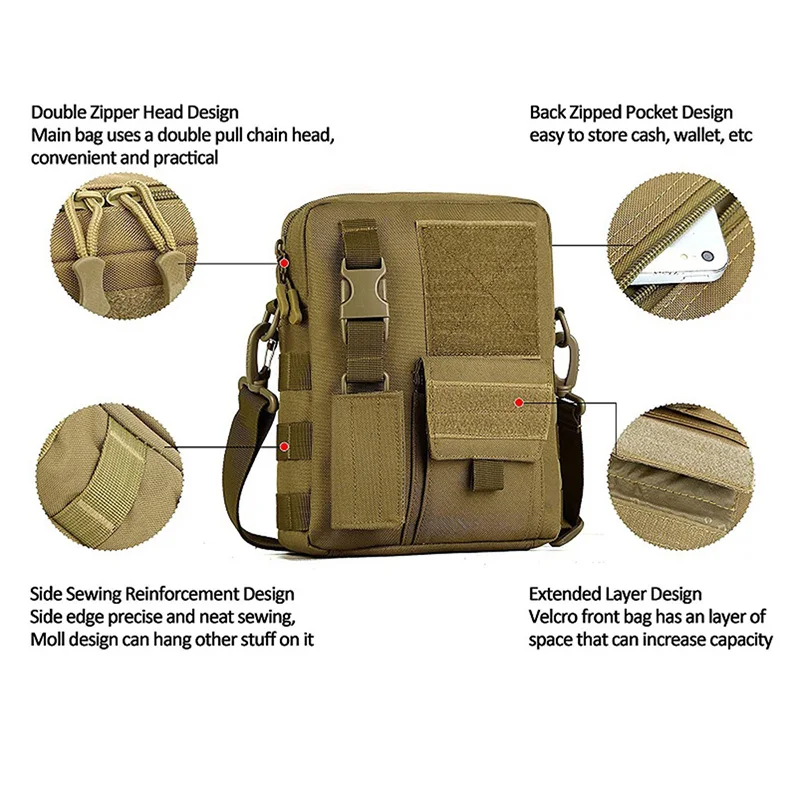 Double Zipper Head Design
Main bag uses a double pull chain head, convenient and practical

Back Zipped Pocket Design
easy to store cash, wallet, etc

Side Sewing Reinforcement Design
Side edge precise and neat sewing, Moll design can hang other stuff on it

Extended Layer Design
Velcro front bag has an layer of space that can increase capacity