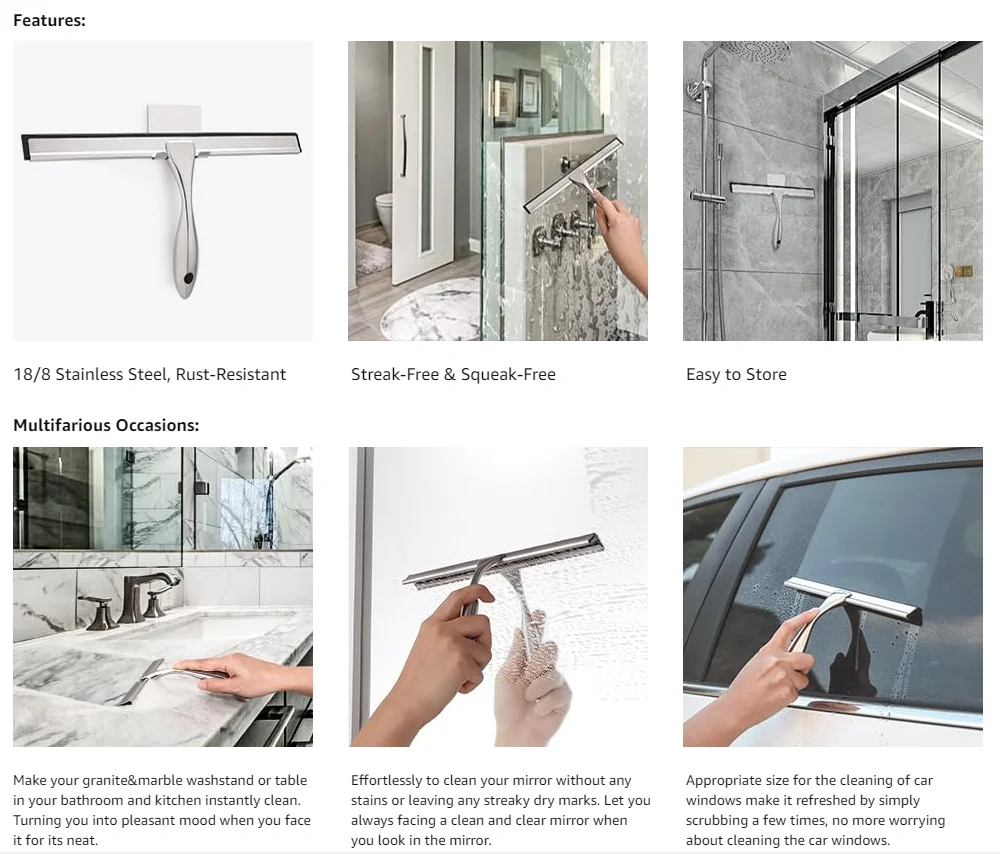 Features:

18/8 Stainless Steel, Rust-Resistant

Streak-Free & Squeak-Free

Easy to Store

Multifarious Occasions:

Make your granite&marble washstand or table in your bathroom and kitchen instantly clean. Turning you into pleasant mood when you face it for its neat.

Effortlessly to clean your mirror without any stains or leaving any streaky dry marks. Let you always facing a clean and clear mirror when you look in the mirror.

Appropriate size for the cleaning of car windows make it refreshed by simply scrubbing a few times, no more worrying about cleaning the car windows.