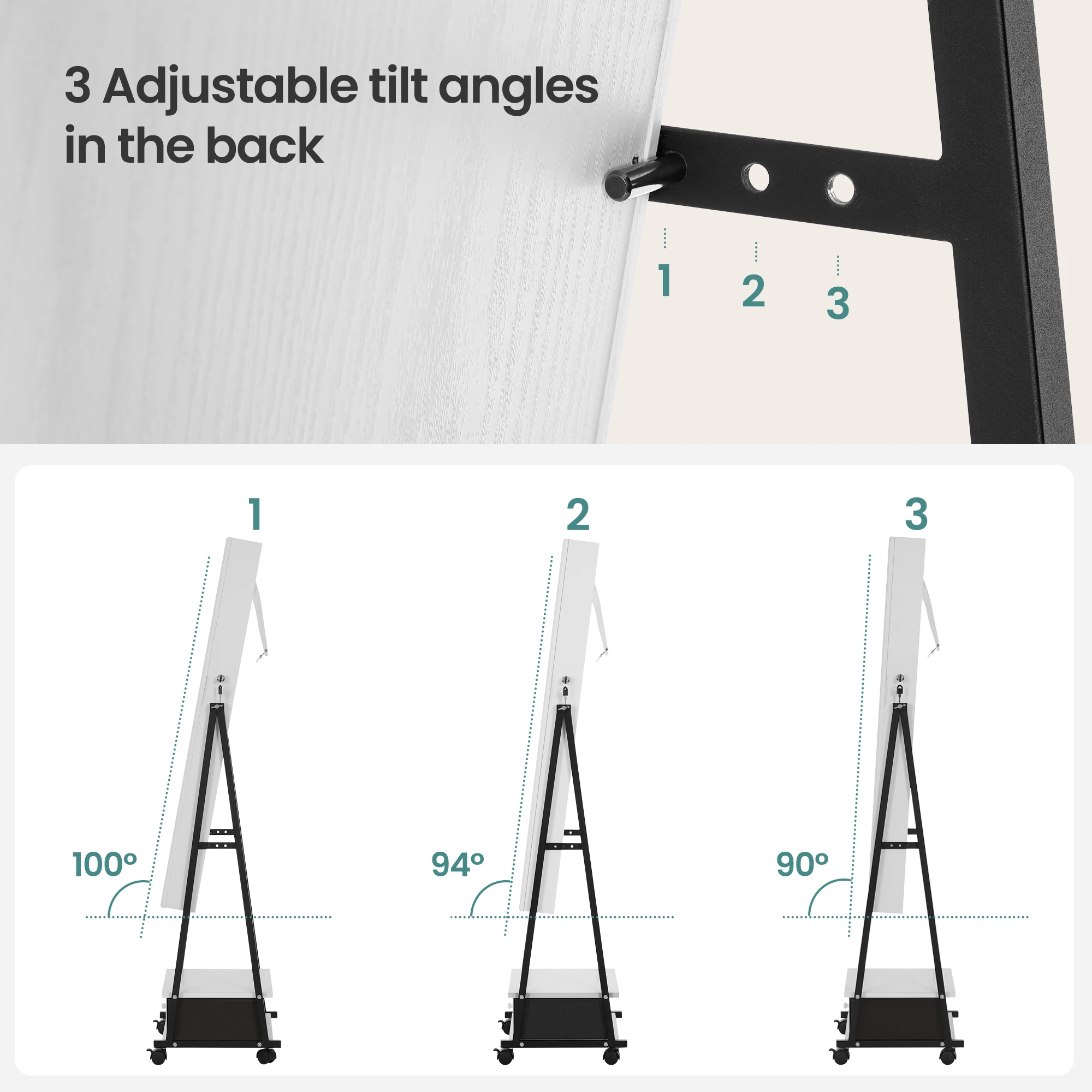 3 Adjustable tilt angles in the back

1
2
3

1
2
3

100°
94°
90°