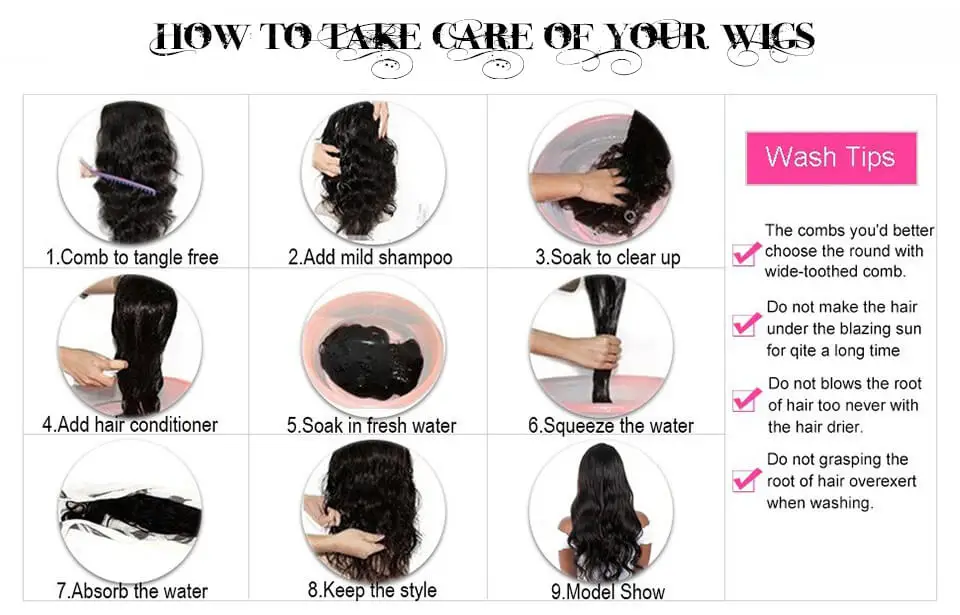 HOW TO TAKE CARE OF YOUR WIGS

1.Comb to tangle free

2.Add mild shampoo

3.Soak to clear up

4.Add hair conditioner

5.Soak in fresh water

6.Squeeze the water

7.Absorb the water

8.Keep the style

9.Model Show

Wash Tips

The combs you'd better choose the round with wide-toothed comb.

Do not make the hair under the blazing sun for qite a long time

Do not blows the root of hair too never with the hair drier.

Do not grasping the root of hair overexert when washing.