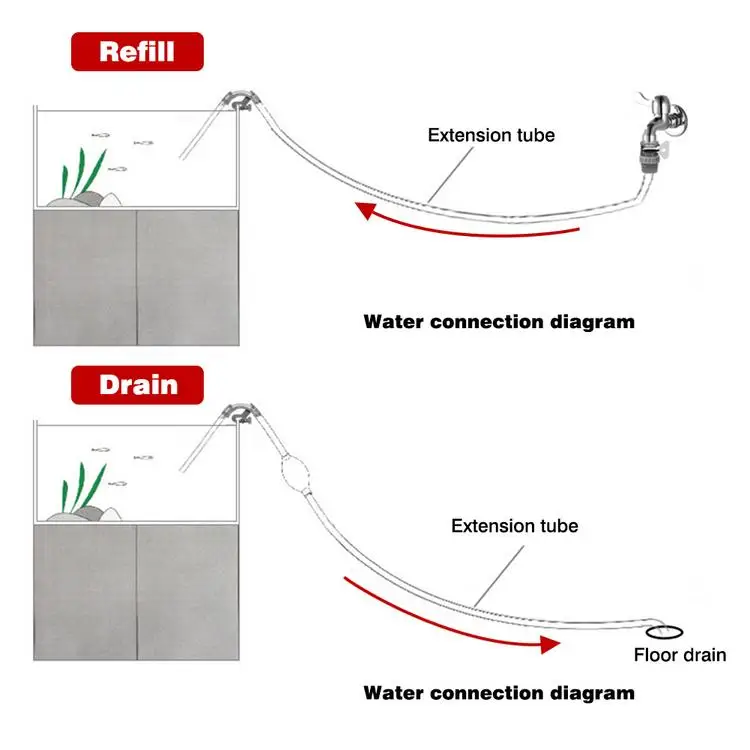 Refill

Extension tube

Water connection diagram

Drain

Extension tube

Floor drain

Water connection diagram