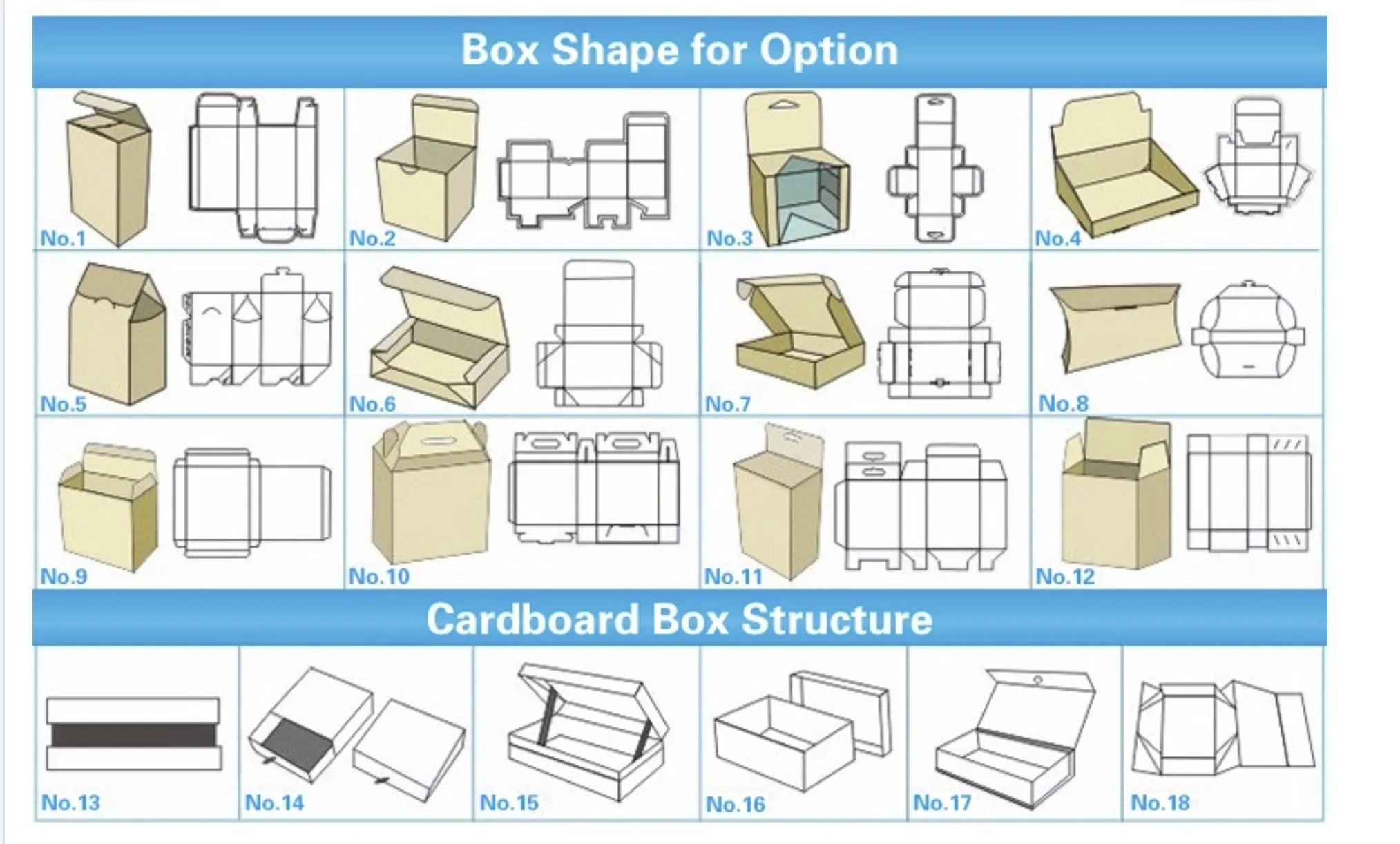 Box Shape for Option

No.1

No.2

No.3

No.4

No.5

No.6

No.7

No.8

No.9

No.10

No.11

No.12

Cardboard Box Structure

No.13

No.14

No.15

No.16

No.17

No.18