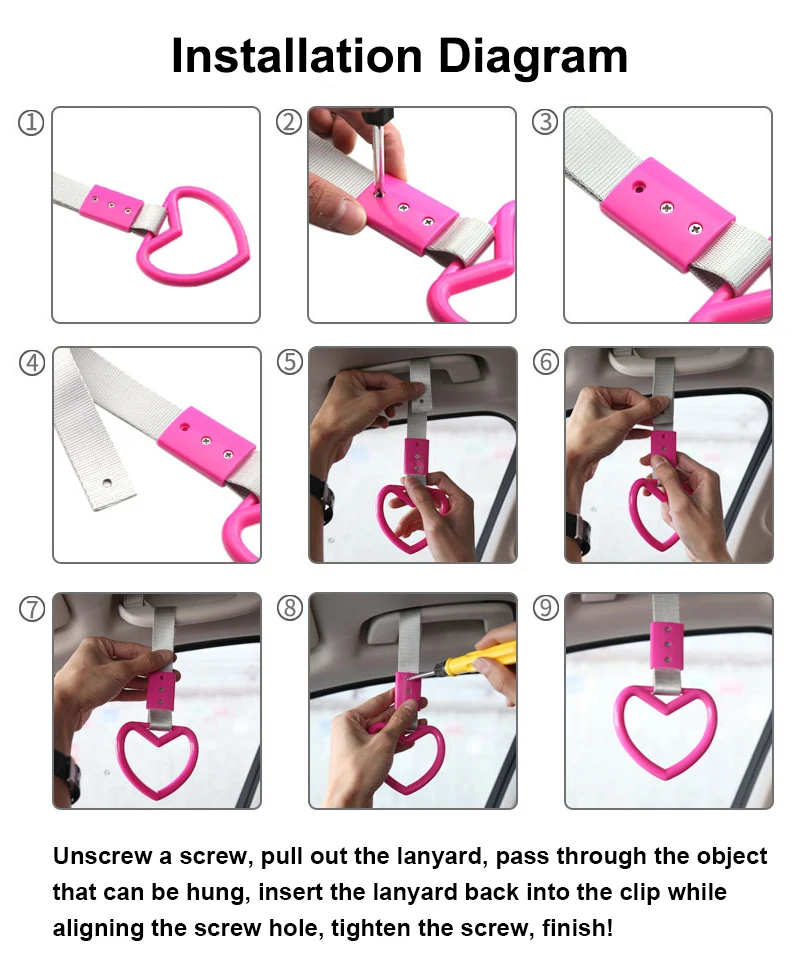 Installation Diagram

①

②

③

④

⑤

⑥

⑦

⑧

⑨

Unscrew a screw, pull out the lanyard, pass through the object that can be hung, insert the lanyard back into the clip while aligning the screw hole, tighten the screw, finish!