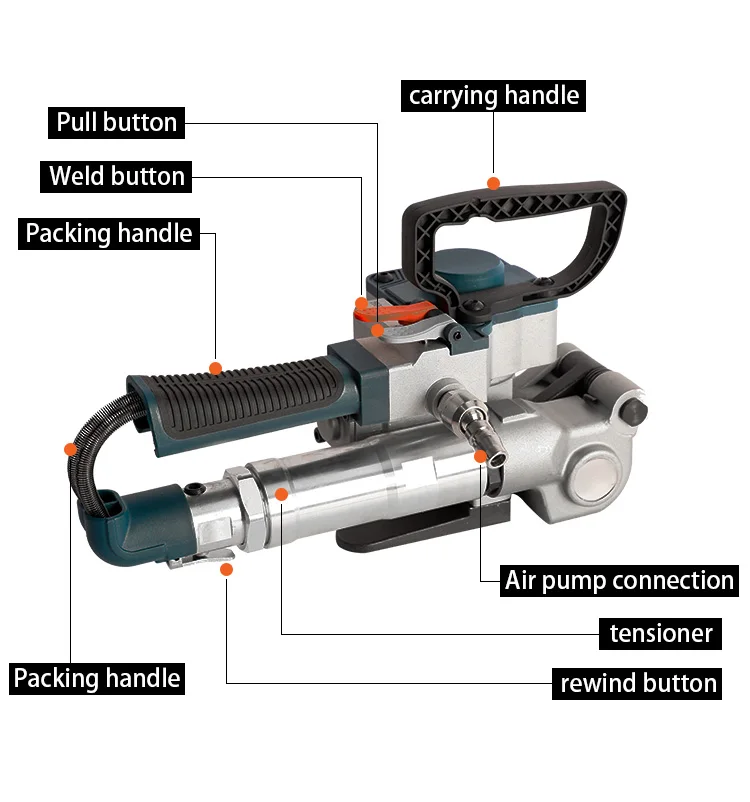 carrying handle

Pull button

Weld button

Packing handle

Air pump connection

tensioner

Packing handle

rewind button