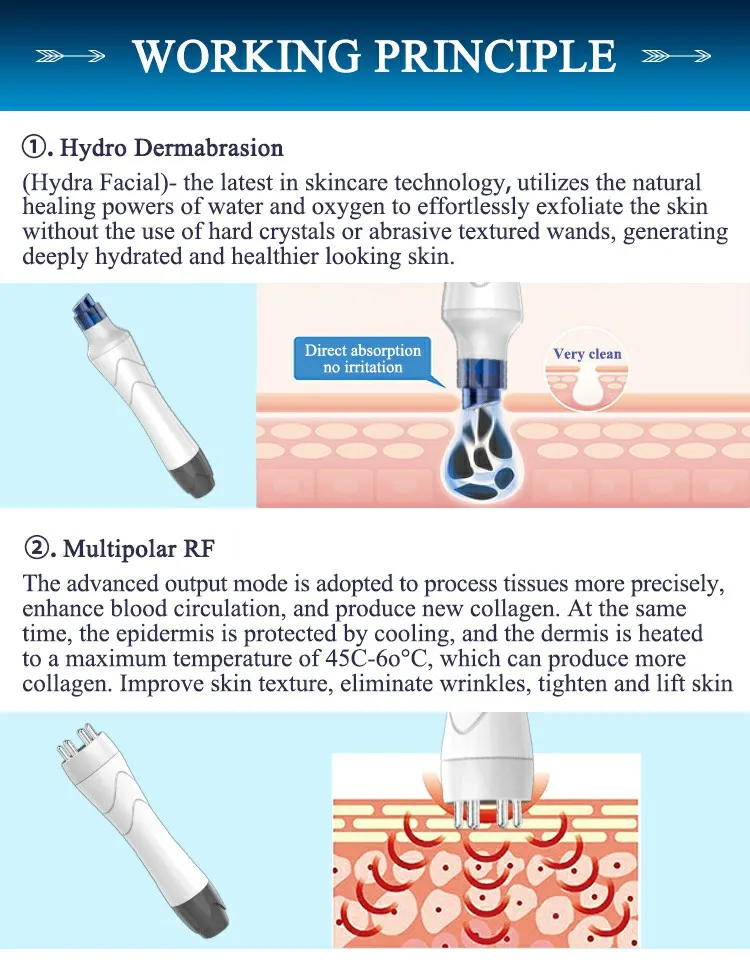 WORKING PRINCIPLE

①. Hydro Dermabrasion

(Hydra Facial)- the latest in skincare technology, utilizes the natural healing powers of water and oxygen to effortlessly exfoliate the skin without the use of hard crystals or abrasive textured wands, generating deeply hydrated and healthier looking skin.

Direct absorption no irritation

Very clean

②. Multipolar RF

The advanced output mode is adopted to process tissues more precisely, enhance blood circulation, and produce new collagen. At the same time, the epidermis is protected by cooling, and the dermis is heated to a maximum temperature of 45C-6o°C, which can produce more collagen. Improve skin texture, eliminate wrinkles, tighten and lift skin