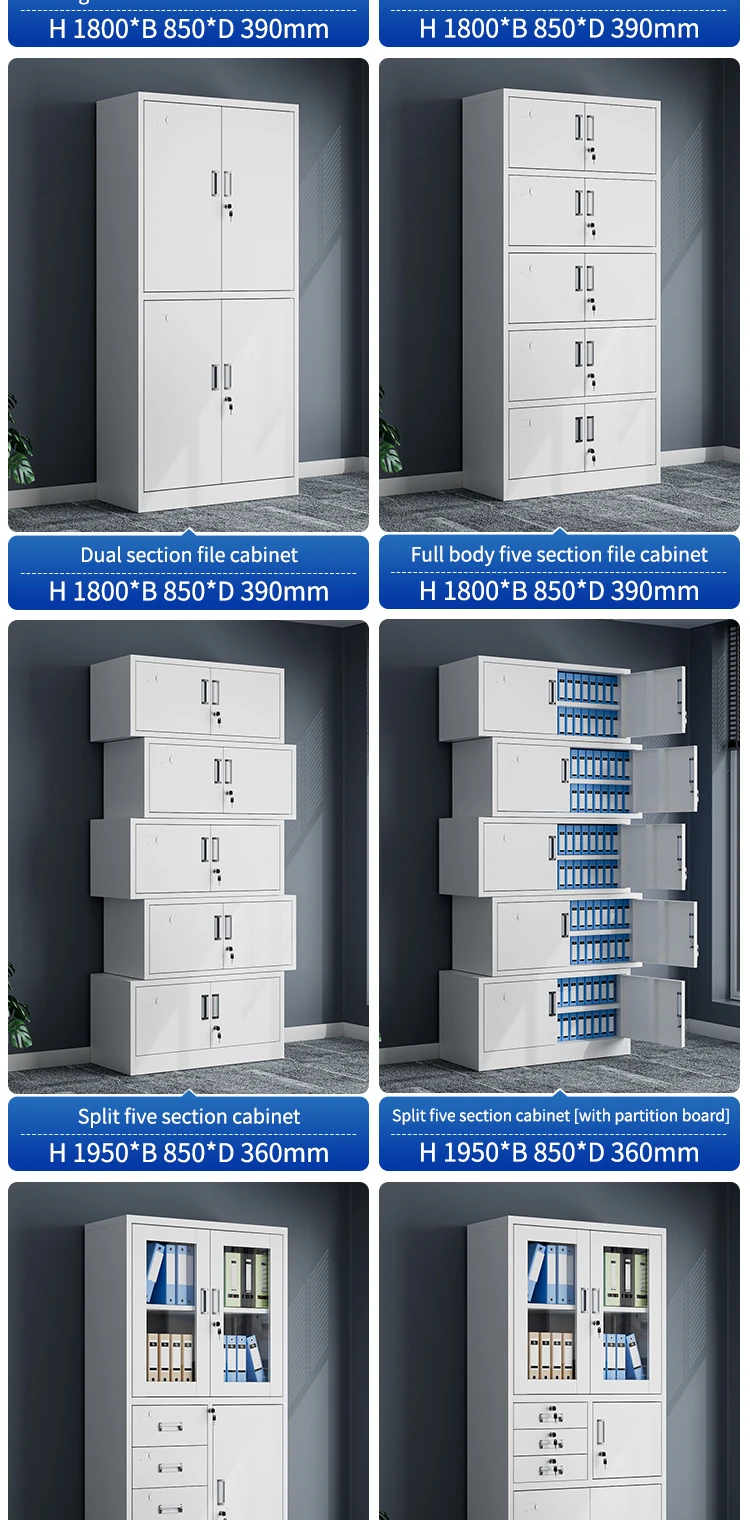 H 1800*B 850*D 390mm

H 1800*B 850*D 390mm

Dual section file cabinet
H 1800*B 850*D 390mm

Full body five section file cabinet
H 1800*B 850*D 390mm

Split five section cabinet
H 1950*B 850*D 360mm

Split five section cabinet [with partition board]
H 1950*B 850*D 360mm