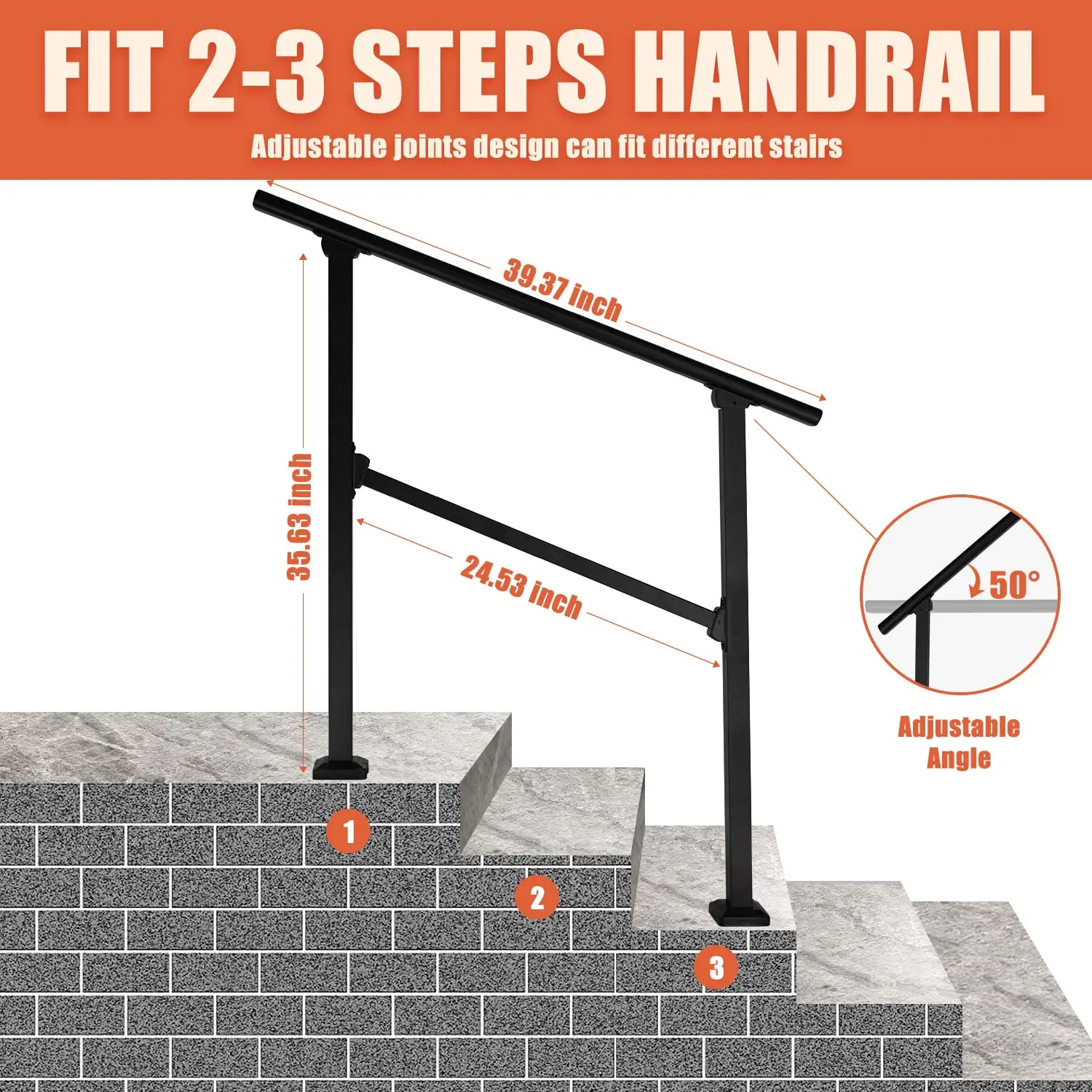 FIT 2-3 STEPS HANDRAIL

Adjustable joints design can fit different stairs

39.37 inch

35.63 inch

24.53 inch

50°

Adjustable Angle

1

2

3