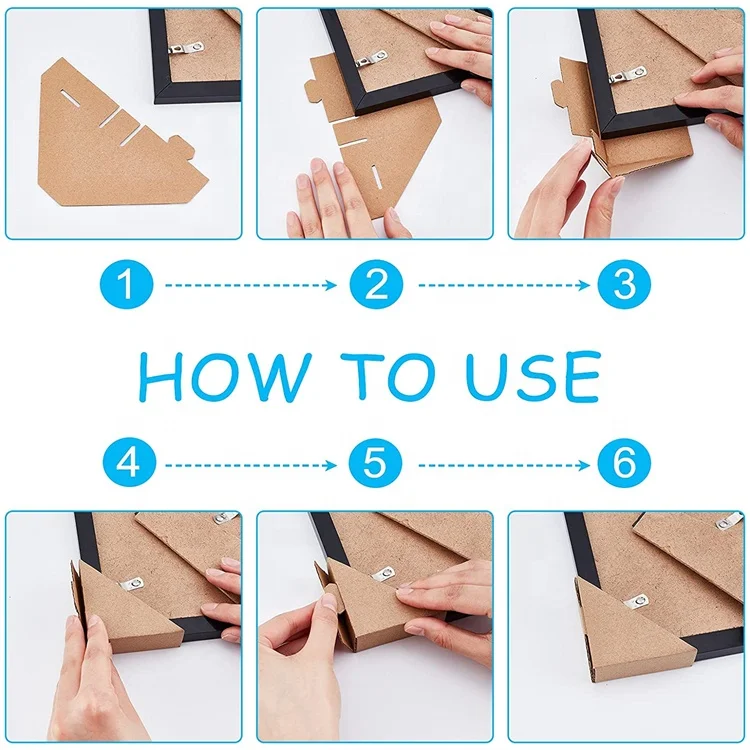 1 2 3

HOW TO USE

4 5 6