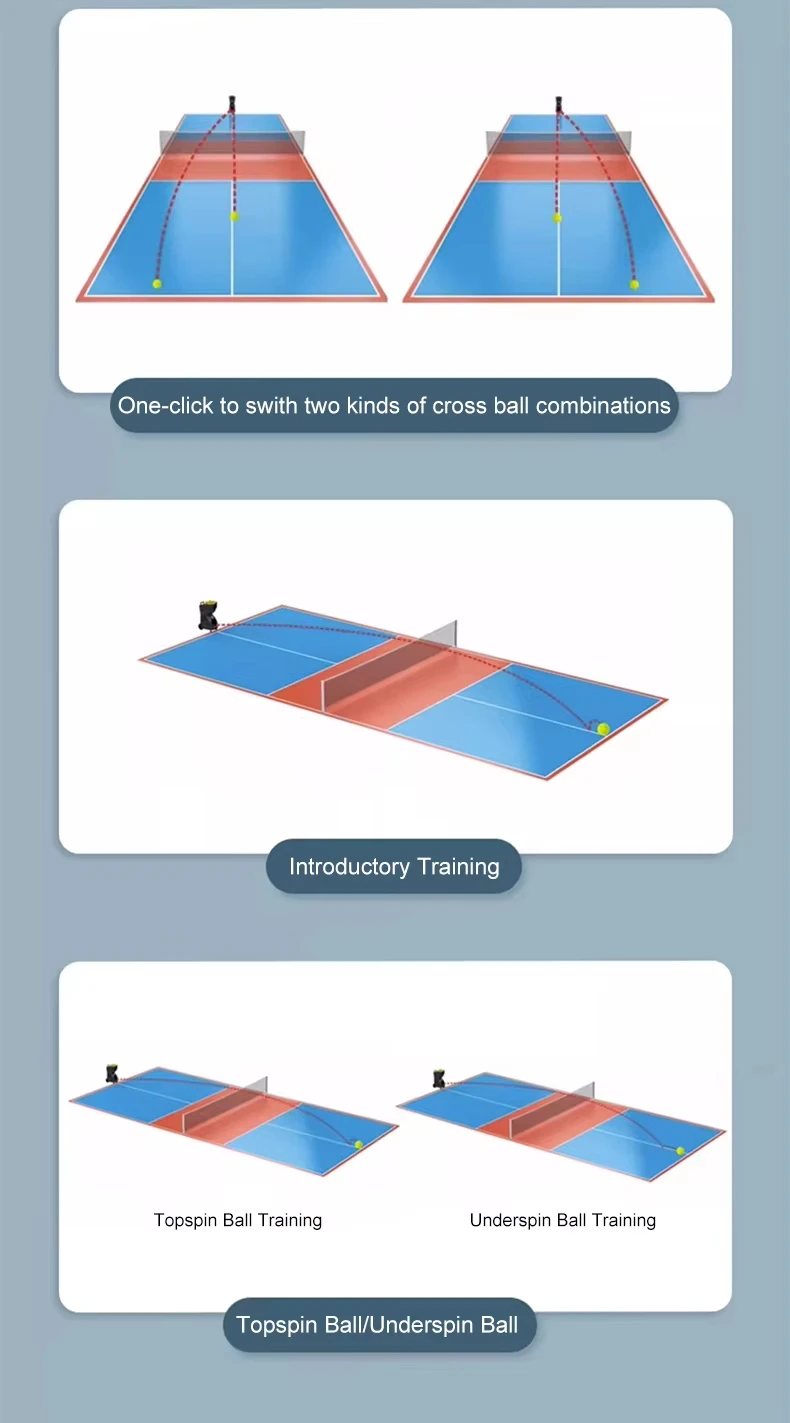 One-click to swith two kinds of cross ball combinations

Introductory Training

Topspin Ball Training

Underspin Ball Training

Topspin Ball/Underspin Ball