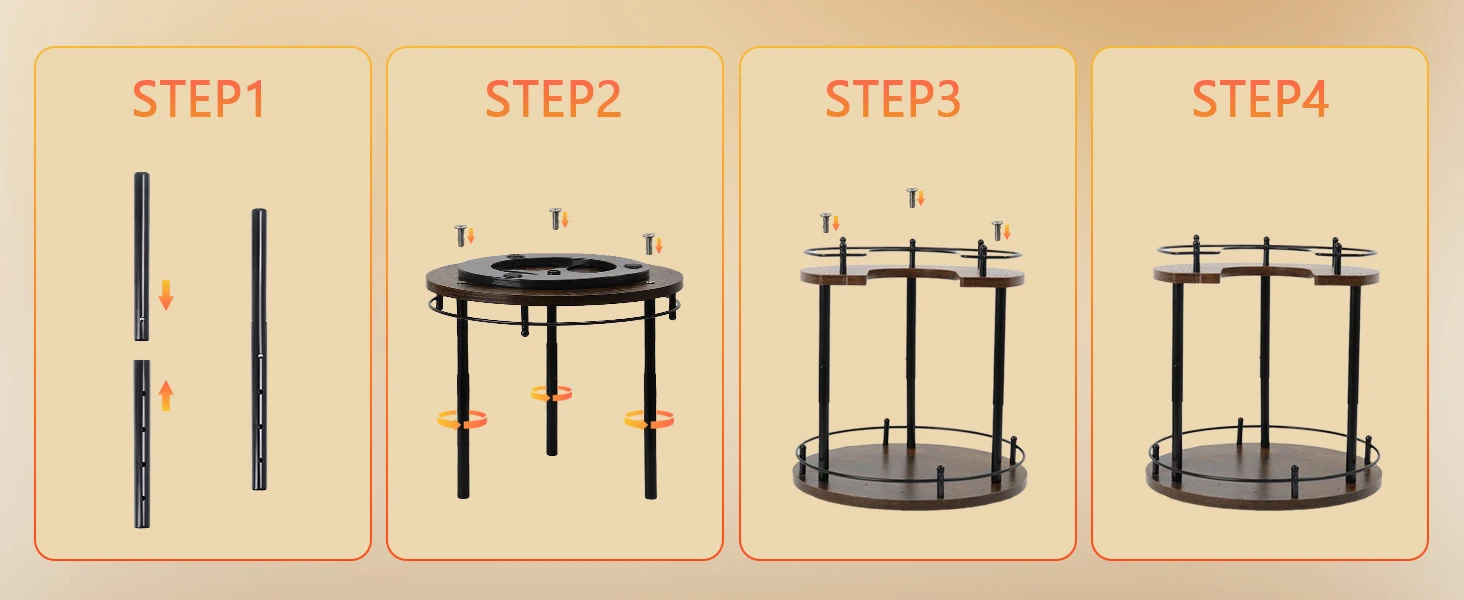 STEP1

STEP2

STEP3

STEP4