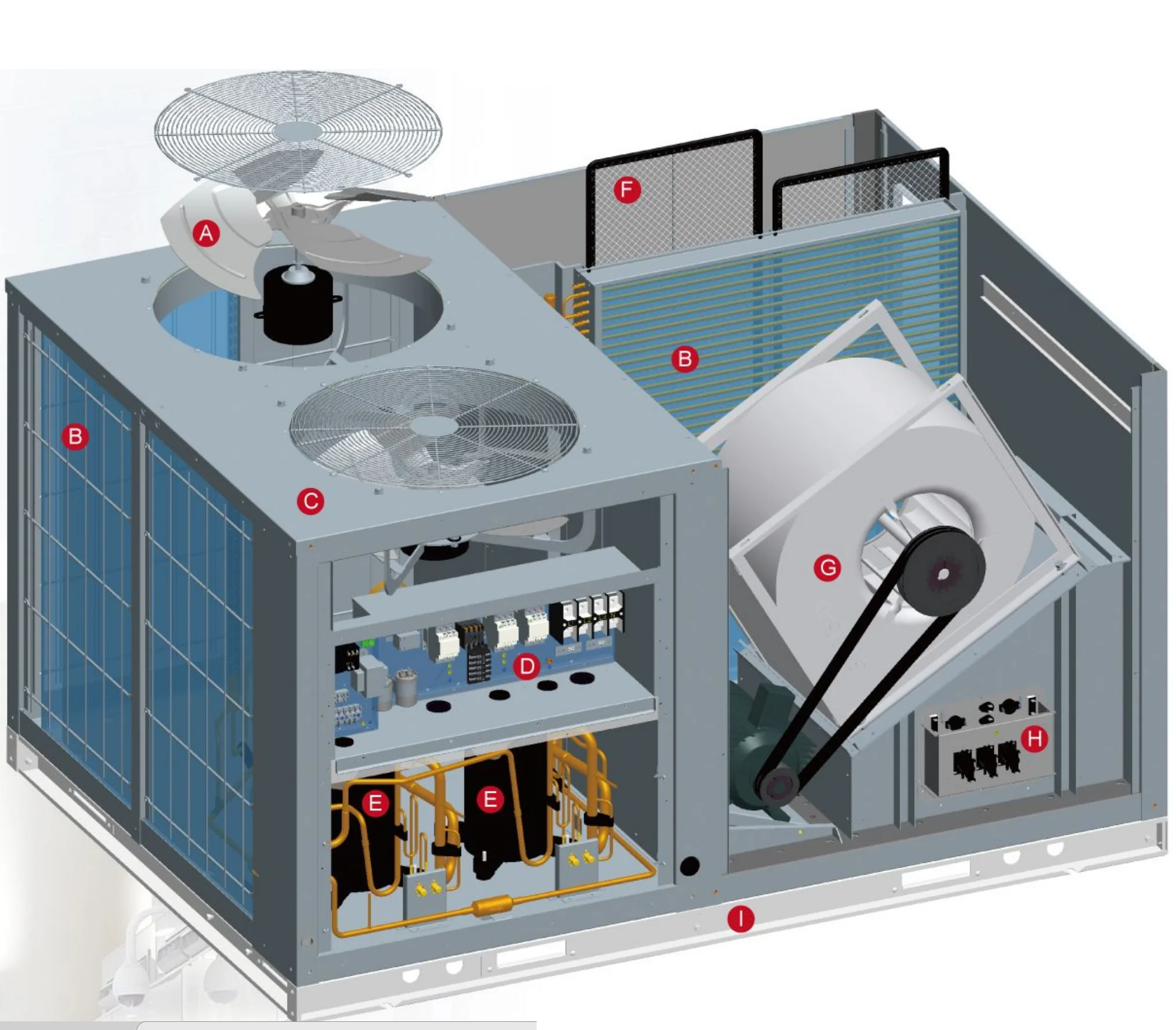 F
A
B
B
C
G
D
H
E
E
I