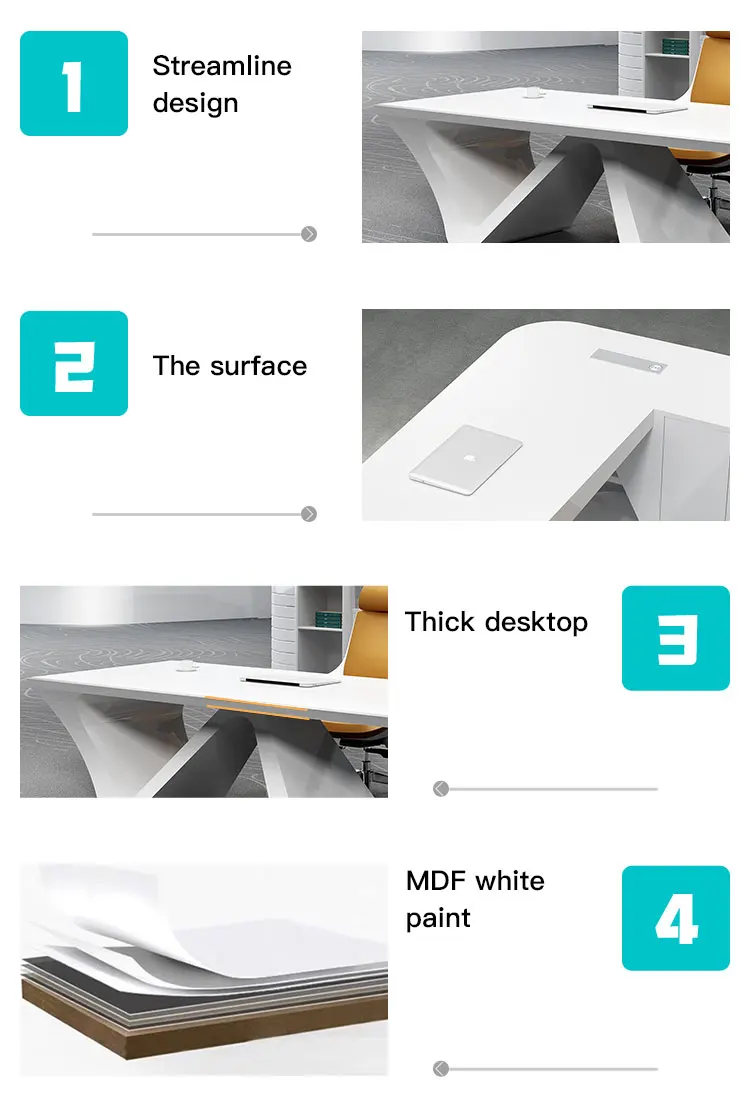 1

Streamline design

2

The surface

Thick desktop

3

MDF white paint

4