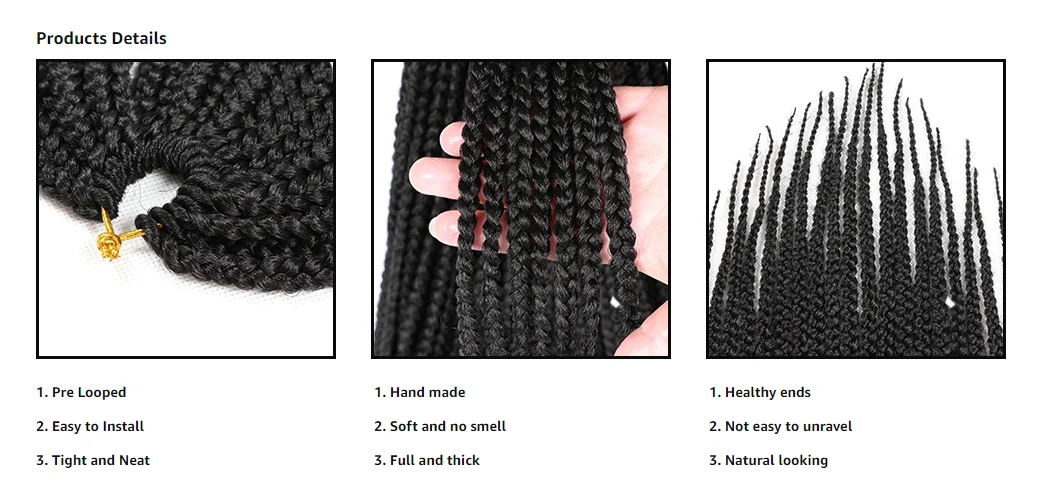 Products Details

1. Pre Looped
2. Easy to Install
3. Tight and Neat

1. Hand made
2. Soft and no smell
3. Full and thick

1. Healthy ends
2. Not easy to unravel
3. Natural looking