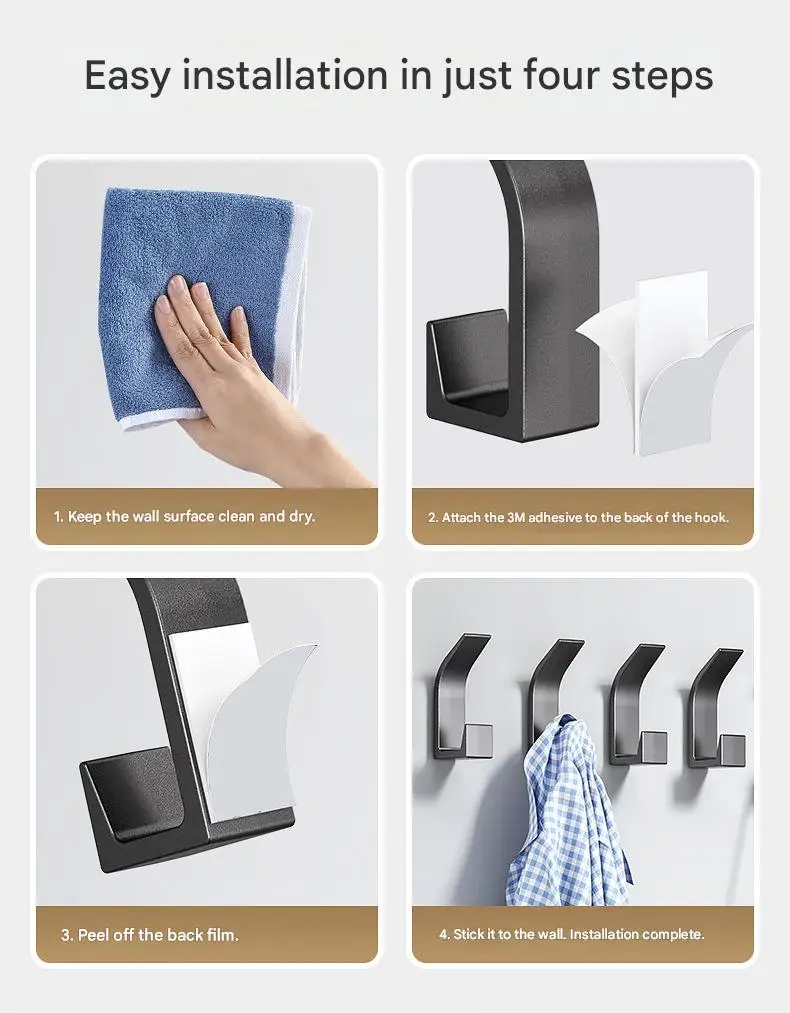 Easy installation in just four steps

1. Keep the wall surface clean and dry.

2. Attach the 3M adhesive to the back of the hook.

3. Peel off the back film.

4. Stick it to the wall. Installation complete.