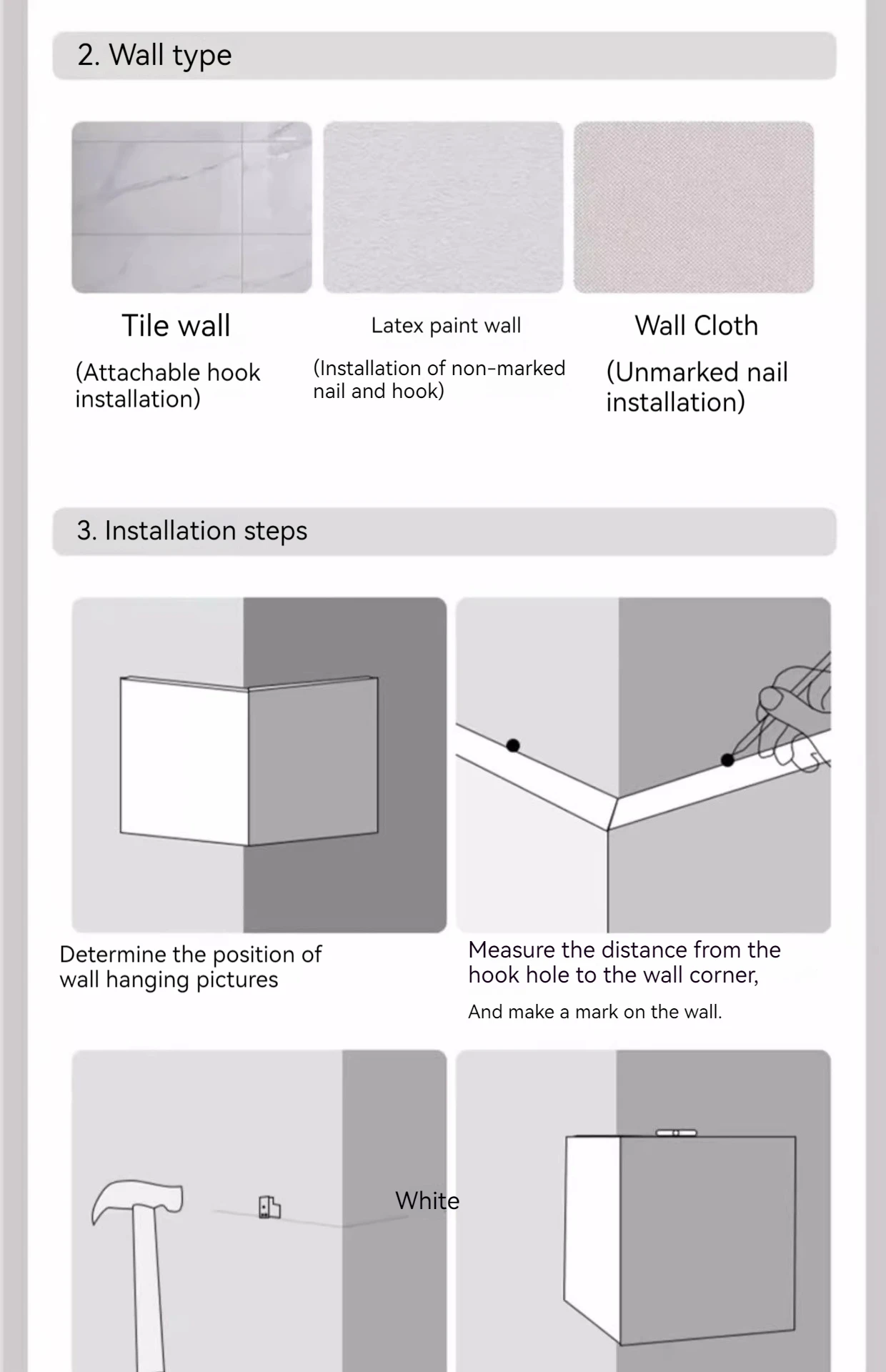 2. Wall type

Tile wall

(Attachable hook installation)

Latex paint wall

(Installation of non-marked nail and hook)

Wall Cloth

(Unmarked nail installation)

3. Installation steps

Determine the position of wall hanging pictures

Measure the distance from the hook hole to the wall corner,

And make a mark on the wall.

White