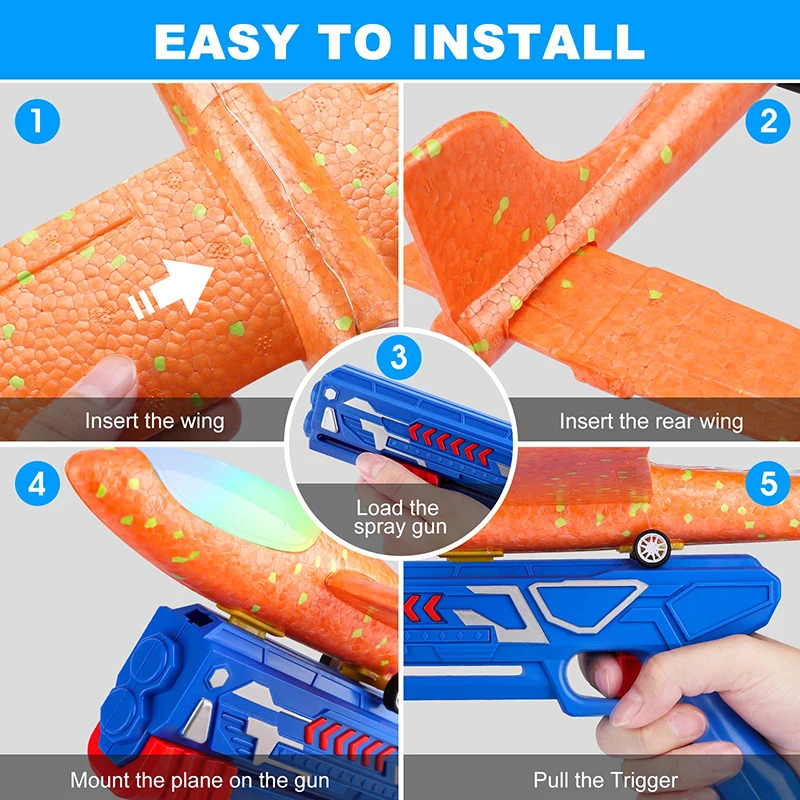 EASY TO INSTALL

1

Insert the wing

2

Insert the rear wing

3

Load the spray gun

4

Mount the plane on the gun

5

Pull the Trigger