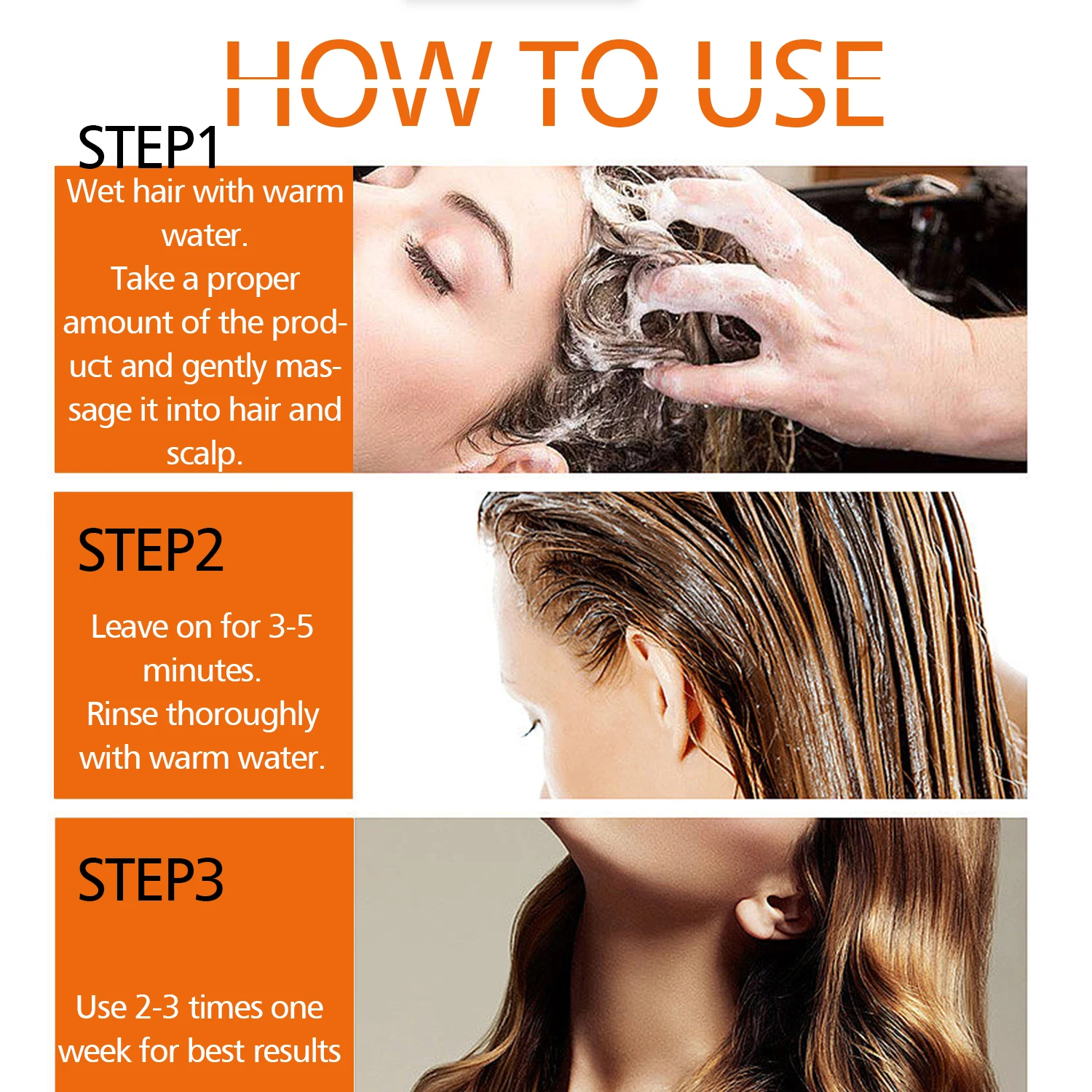 HOW TO USE

STEP1

Wet hair with warm water.
Take a proper amount of the product and gently massage it into hair and scalp.

STEP2

Leave on for 3-5 minutes.
Rinse thoroughly with warm water.

STEP3

Use 2-3 times one week for best results