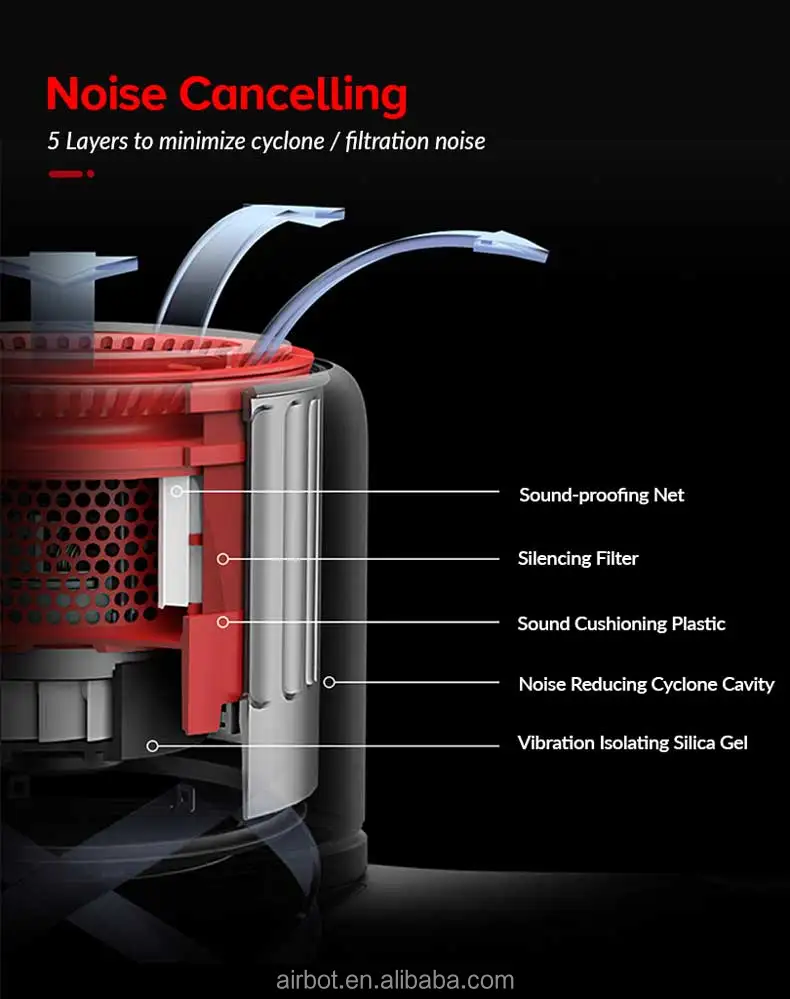 Noise Cancelling

5 Layers to minimize cyclone / filtration noise

Sound-proofing Net

Silencing Filter

Sound Cushioning Plastic

Noise Reducing Cyclone Cavity

Vibration Isolating Silica Gel

airbot.en.alibaba.com