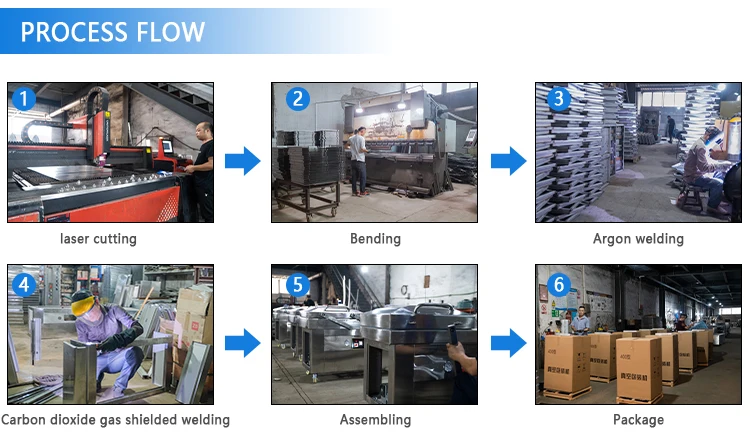 PROCESS FLOW

1

laser cutting

2

Bending

3

Argon welding

4

Carbon dioxide gas shielded welding

5

Assembling

6

Package