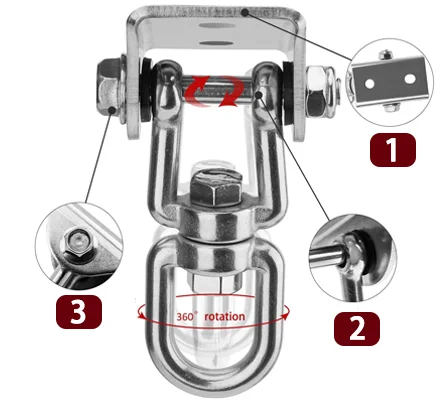 1

3

360° rotation

2