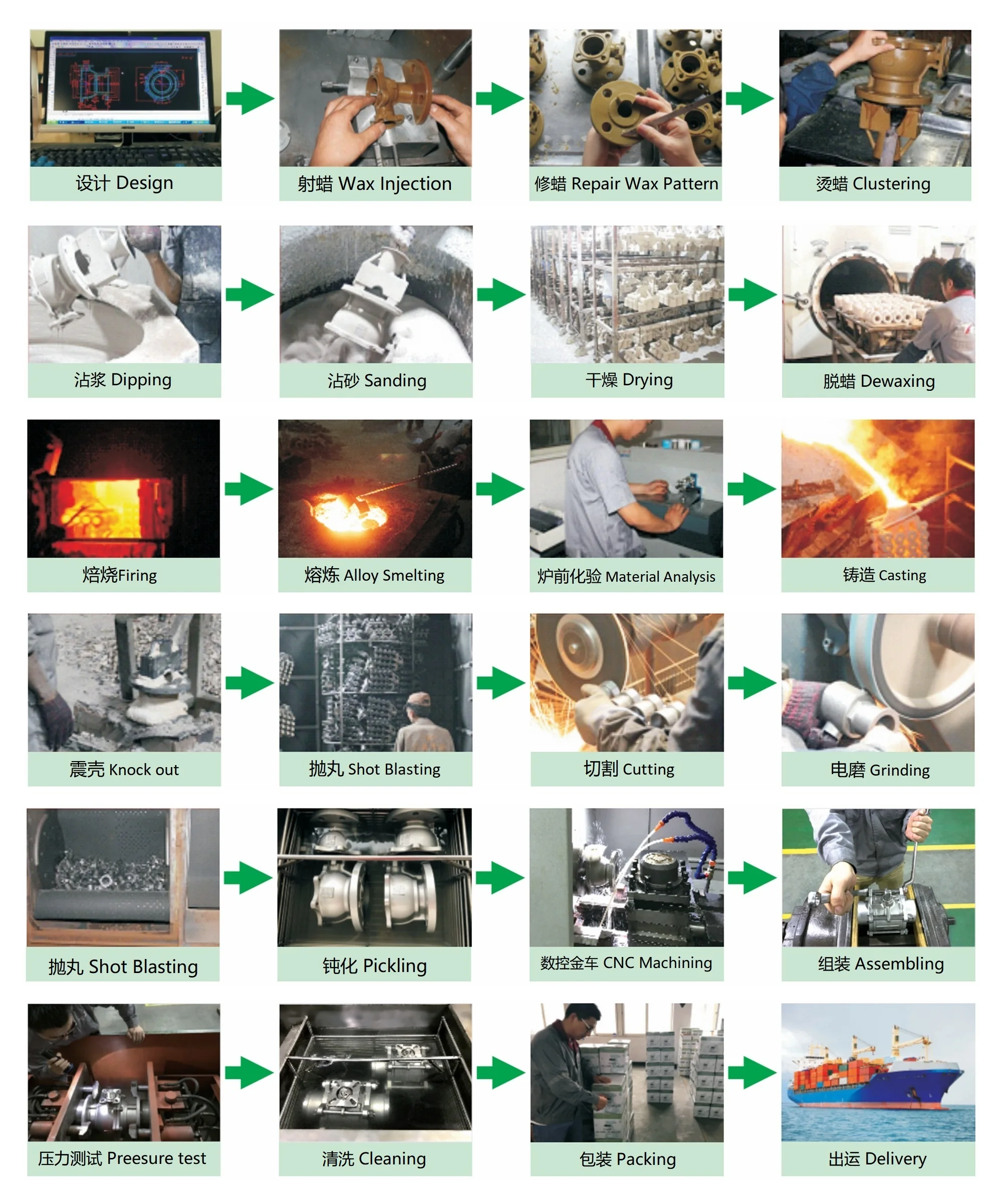 设计 Design

射蜡 Wax Injection

修蜡 Repair Wax Pattern

烫蜡 Clustering

沾浆 Dipping

沾砂 Sanding

干燥 Drying

脱蜡 Dewaxing

焙烧Firing

熔炼 Alloy Smelting

炉前化验 Material Analysis

铸造 Casting

震壳 Knock out

抛丸 Shot Blasting

切割 Cutting

电磨 Grinding

抛丸 Shot Blasting

钝化 Pickling

数控金车 CNC Machining

组装 Assembling

压力测试 Preesure test

清洗 Cleaning

包装 Packing

出运 Delivery