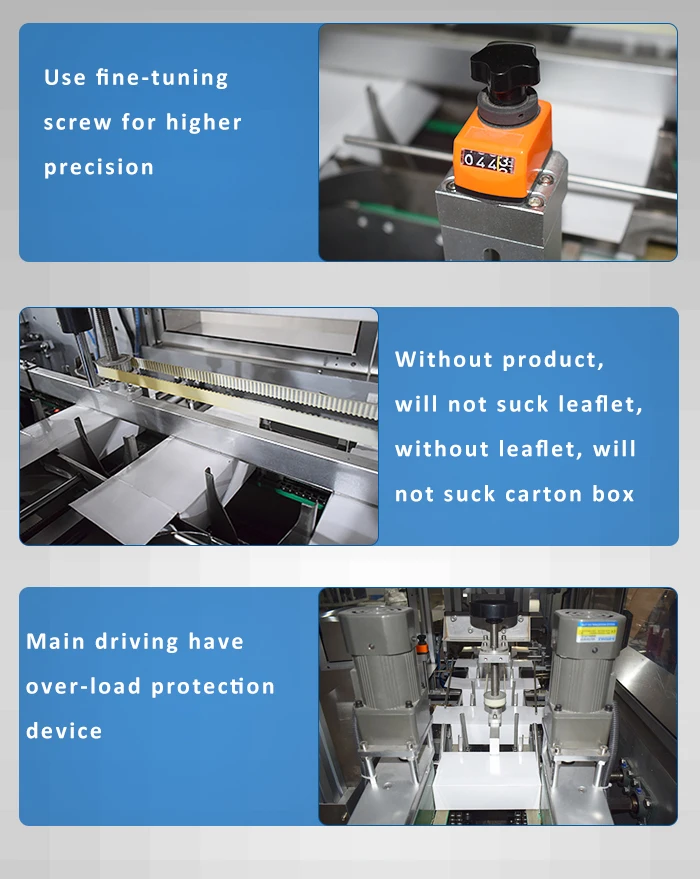 Use fine-tuning screw for higher precision

0443

Without product, will not suck leaflet, without leaflet, will not suck carton box

Main driving have over-load protection device