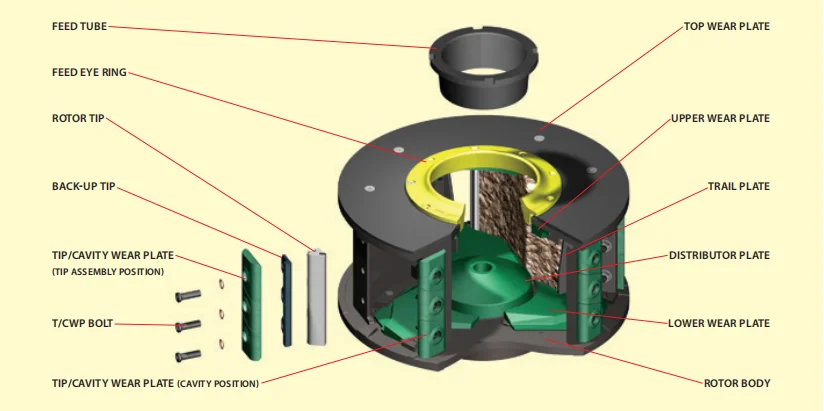 FEED TUBE
FEED EYE RING
ROTOR TIP
BACK-UP TIP
TIP/CAVITY WEAR PLATE
(TIP ASSEMBLY POSITION)
T/CWP BOLT
TIP/CAVITY WEAR PLATE (CAVITY POSITION)
TOP WEAR PLATE
UPPER WEAR PLATE
TRAIL PLATE
DISTRIBUTOR PLATE
LOWER WEAR PLATE
ROTOR BODY